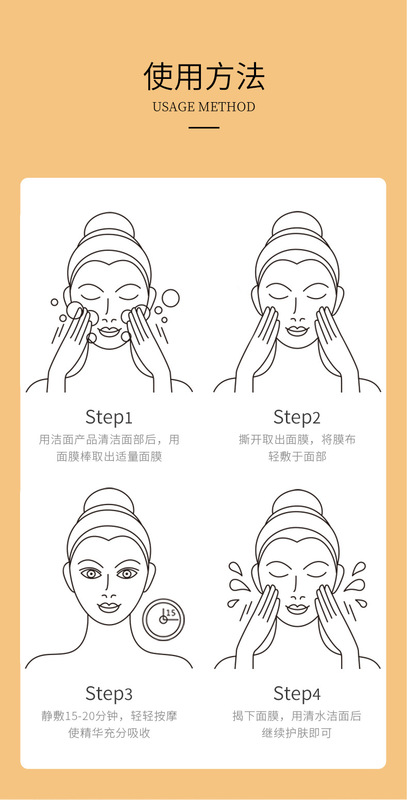 使用方法
USAGE METHOD

Step1
用洁面产品清洁面部后，用面膜棒取出适量面膜

Step2
撕开取出面膜，将膜布轻敷于面部

15

Step3
静敷15-20分钟，轻轻按摩使精华充分吸收

Step4
揭下面膜，用清水洁面后继续护肤即可