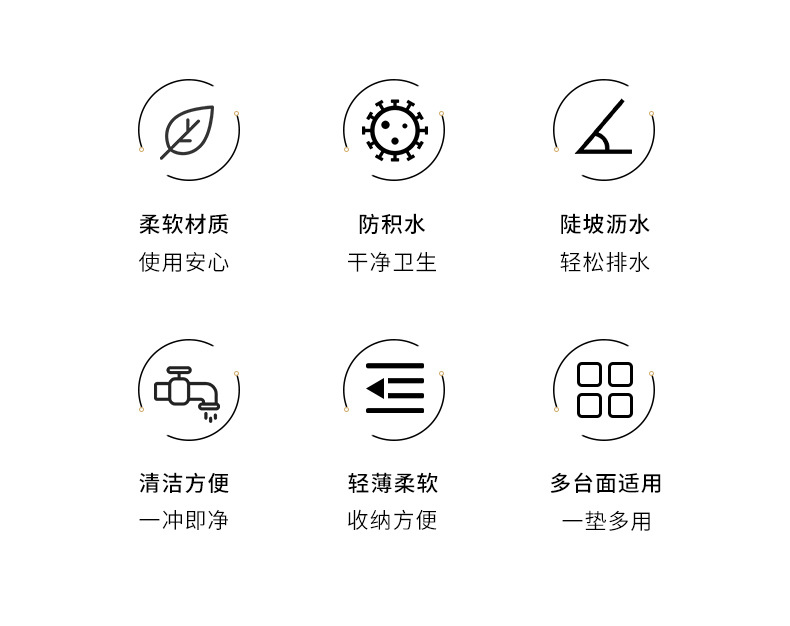 柔软材质
使用安心

防积水
干净卫生

陡坡沥水
轻松排水

清洁方便
一冲即净

轻薄柔软
收纳方便

多台面适用
一垫多用