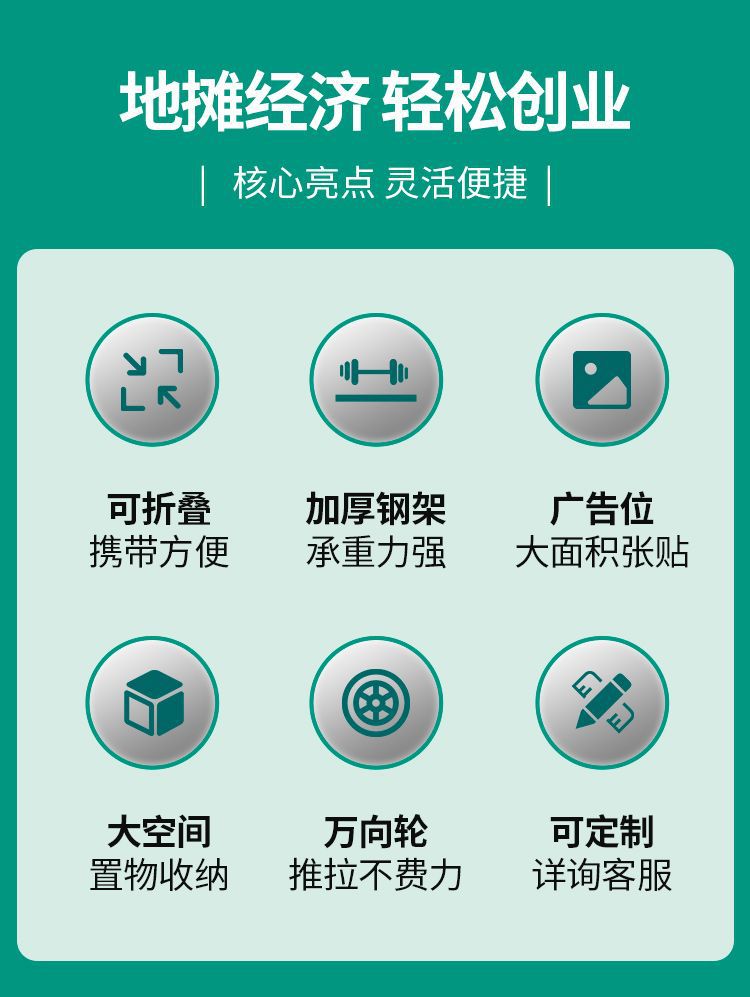 地摊经济 轻松创业

| 核心亮点 灵活便捷 |

可折叠
携带方便

加厚钢架
承重力强

广告位
大面积张贴

大空间
置物收纳

万向轮
推拉不费力

可定制
详询客服