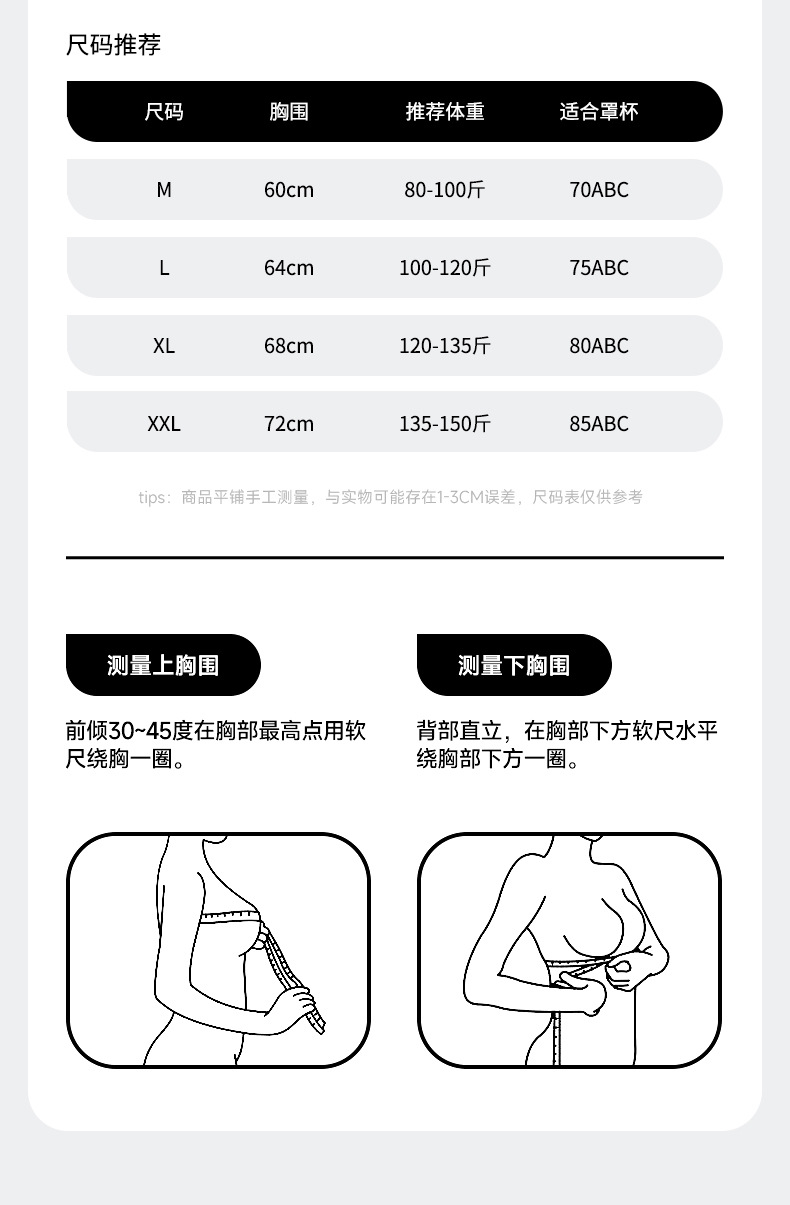 尺码推荐

| 尺码 | 胸围 | 推荐体重 | 适合罩杯 |
|---|---|---|---|
| M | 60cm | 80-100斤 | 70ABC |
| L | 64cm | 100-120斤 | 75ABC |
| XL | 68cm | 120-135斤 | 80ABC |
| XXL | 72cm | 135-150斤 | 85ABC |

tips：商品平铺手工测量，与实物可能存在1-3CM误差，尺码表仅供参考

测量上胸围

前倾30~45度在胸部最高点用软尺绕胸一圈。

测量下胸围

背部直立，在胸部下方软尺水平绕胸部下方一圈。