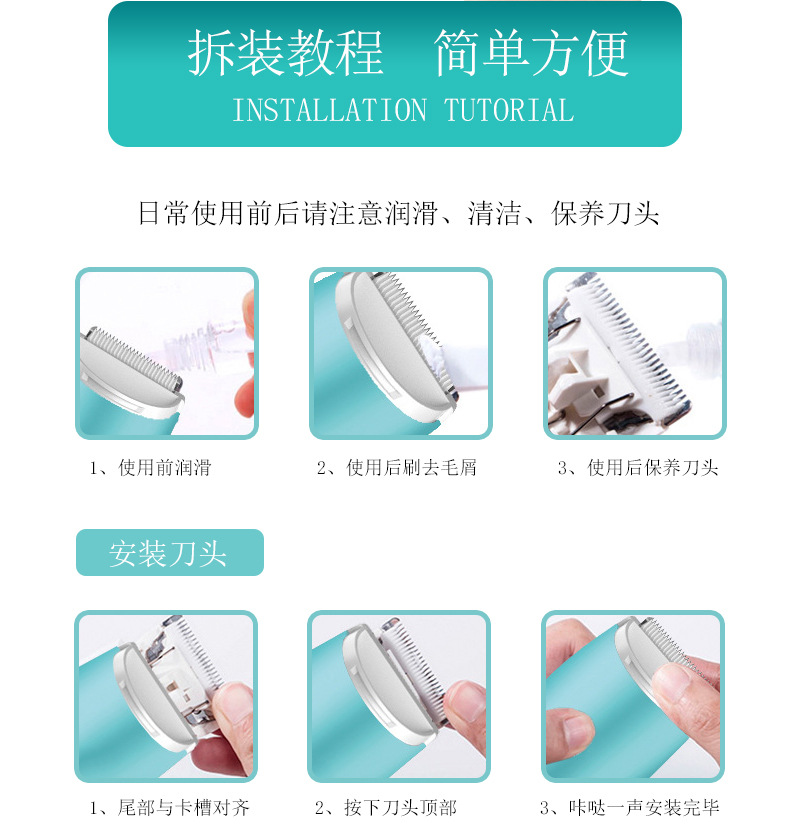 拆装教程 简单方便
INSTALLATION TUTORIAL

日常使用前后请注意润滑、清洁、保养刀头

1、使用前润滑

2、使用后刷去毛屑

3、使用后保养刀头

安装刀头

1、尾部与卡槽对齐

2、按下刀头顶部

3、咔哒一声安装完毕