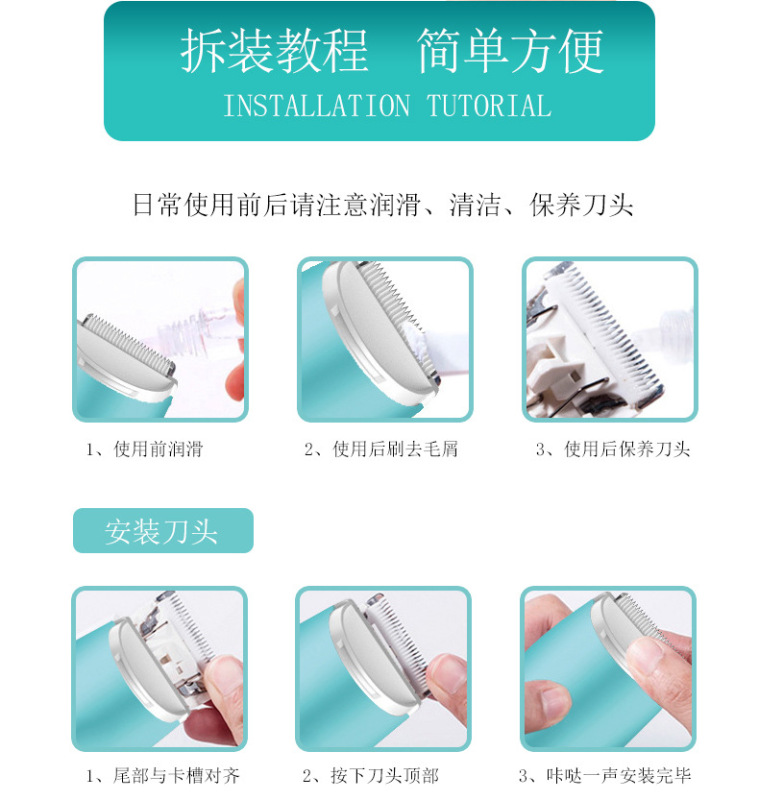 拆装教程　简单方便
INSTALLATION TUTORIAL

日常使用前后请注意润滑、清洁、保养刀头

1、使用前润滑

2、使用后刷去毛屑

3、使用后保养刀头

安装刀头

1、尾部与卡槽对齐

2、按下刀头顶部

3、咔哒一声安装完毕