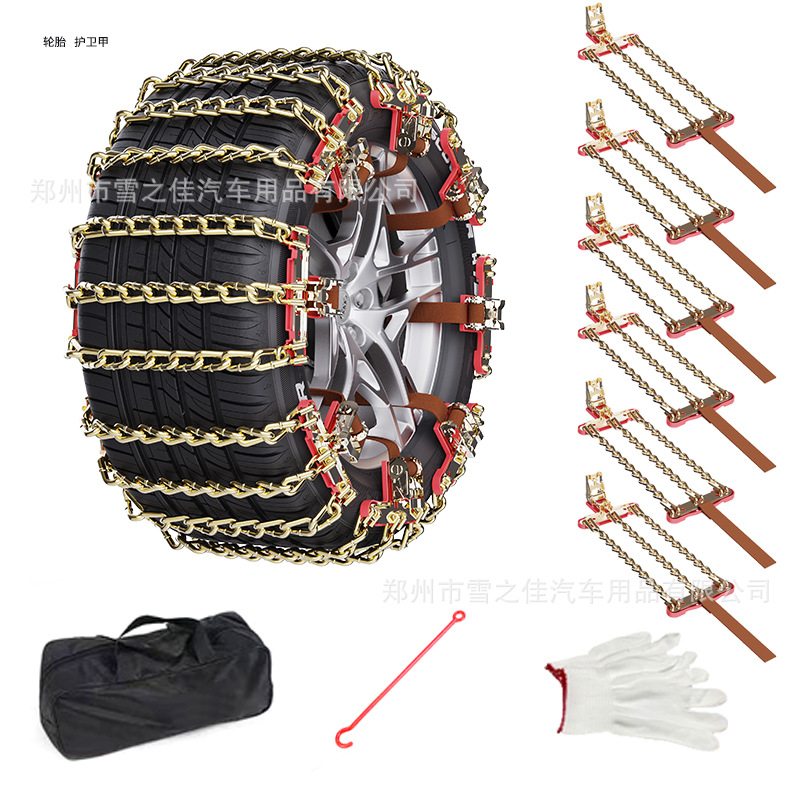 轮胎 护卫甲

郑州市雪之佳汽车用品有限公司

郑州市雪之佳汽车用品有限公司