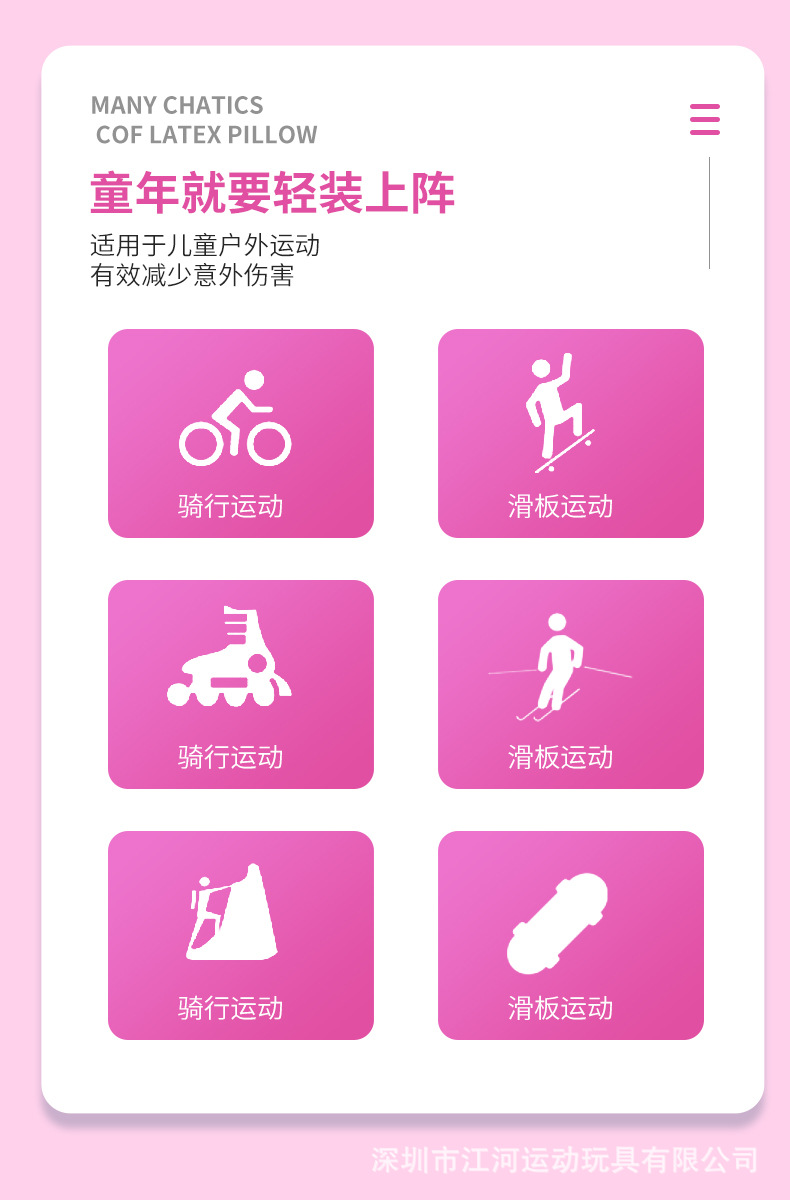 MANY CHATICS
COF LATEX PILLOW

童年就要轻装上阵

适用于儿童户外运动
有效减少意外伤害

骑行运动

滑板运动

骑行运动

滑板运动

骑行运动

滑板运动

深圳市江河运动玩具有限公司