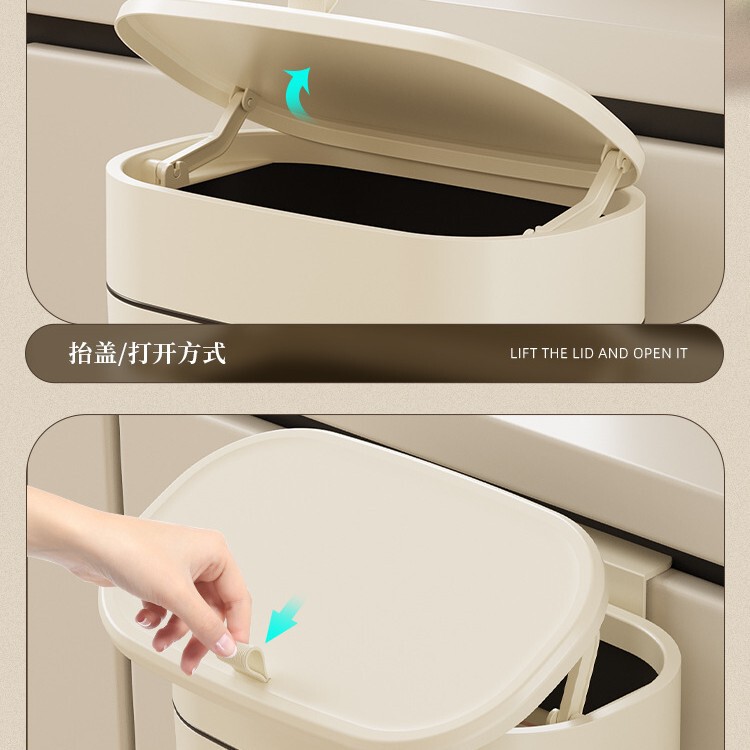 抬盖/打开方式

LIFT THE LID AND OPEN IT