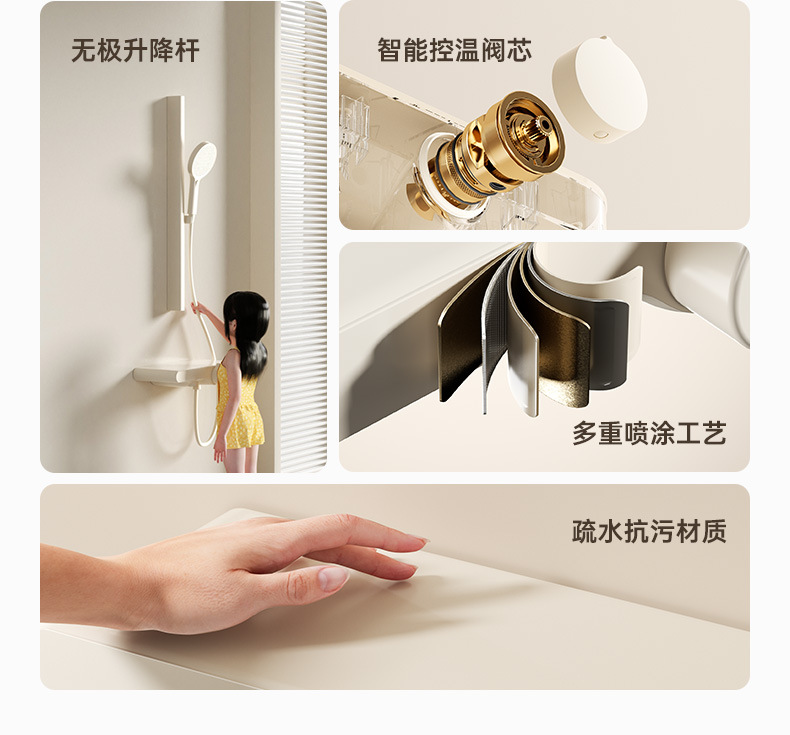 无极升降杆

智能控温阀芯

多重喷涂工艺

疏水抗污材质