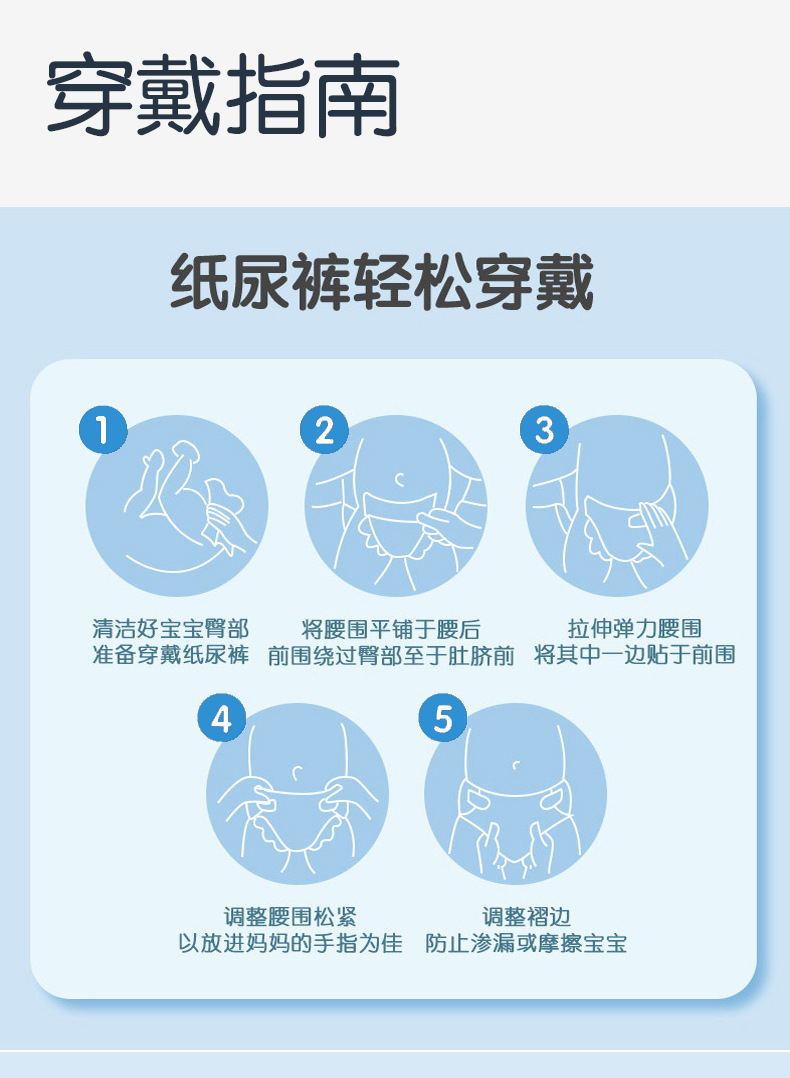 穿戴指南

纸尿裤轻松穿戴

1

清洁好宝宝臀部
准备穿戴纸尿裤

2

将腰围平铺于腰后
前围绕过臀部至于肚脐前

3

拉伸弹力腰围
将其中一边贴于前围

4

调整腰围松紧
以放进妈妈的手指为佳

5

调整褶边
防止渗漏或摩擦宝宝