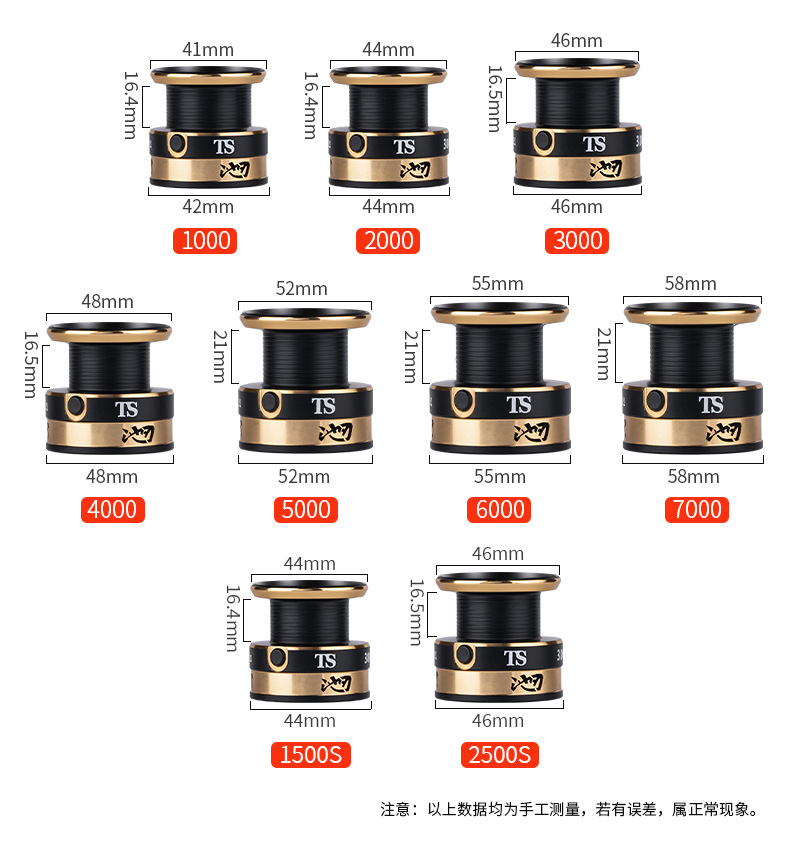 41mm
16.4mm
TS
42mm
1000

44mm
16.4mm
TS
44mm
2000

46mm
16.5mm
TS
46mm
3000

48mm
16.5mm
TS
48mm
4000

52mm
21mm
TS
52mm
5000

55mm
21mm
TS
55mm
6000

58mm
21mm
TS
58mm
7000

44mm
16.4mm
TS
44mm
1500S

46mm
16.5mm
TS
46mm
2500S

注意：以上数据均为手工测量，若有误差，属正常现象。