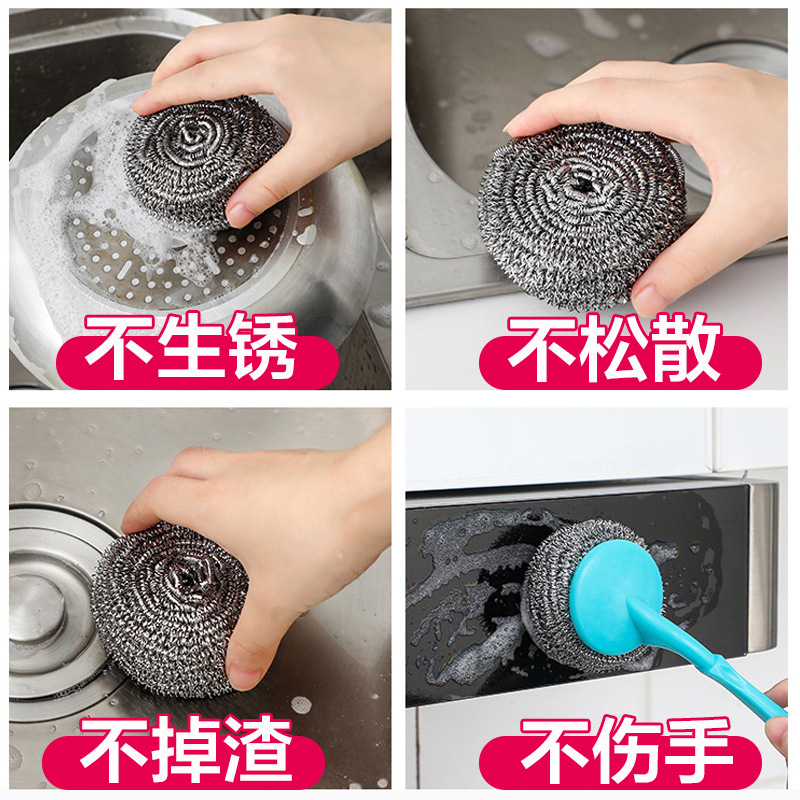 不生锈

不松散

不掉渣

不伤手