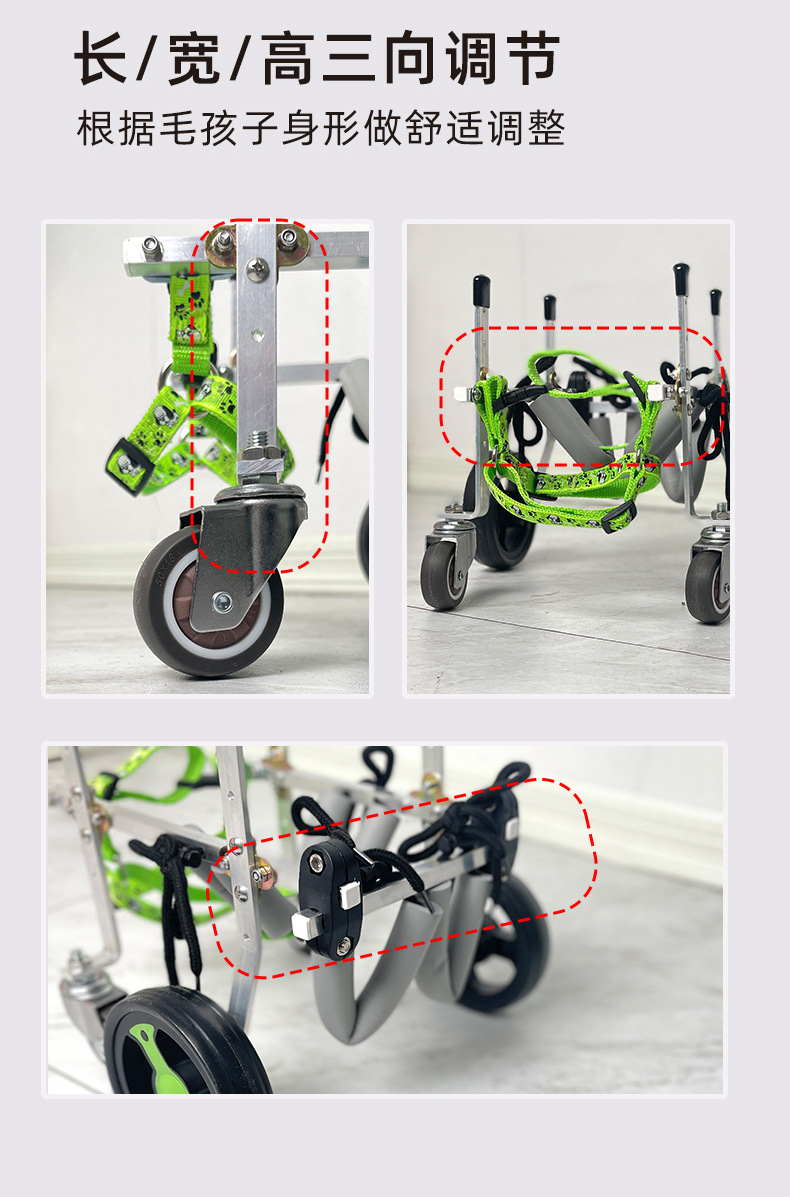 长/宽/高三向调节
根据毛孩子身形做舒适调整