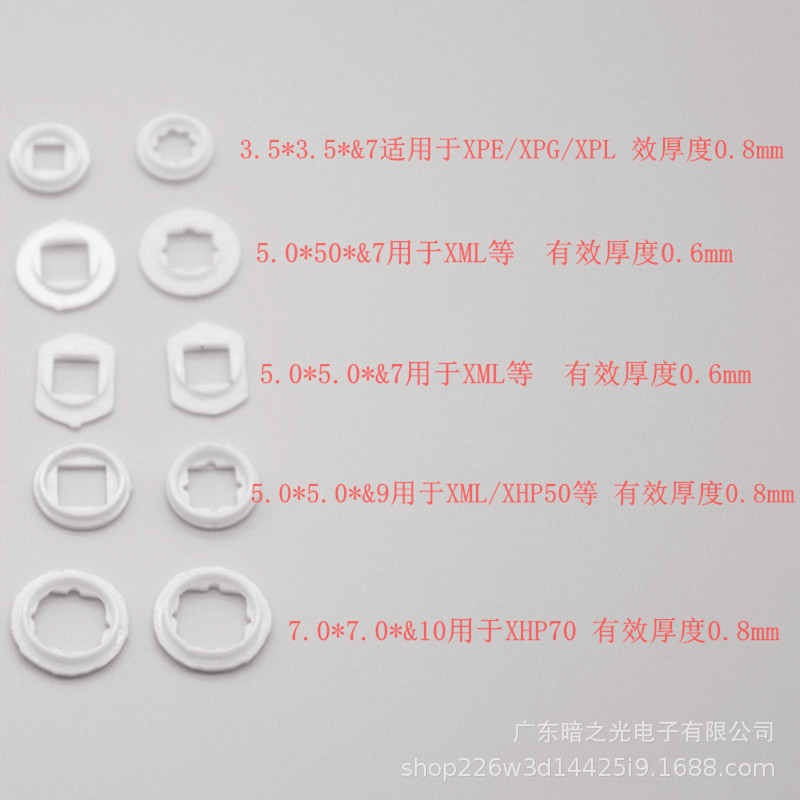 3.5*3.5*&7适用于XPE/XPG/XPL 效厚度0.8mm

5.0*50*&7用于XML等 有效厚度0.6mm

5.0*5.0*&7用于XML等 有效厚度0.6mm

5.0*5.0*&9用于XML/XHP50等 有效厚度0.8mm

7.0*7.0*&10用于XHP70 有效厚度0.8mm

广东暗之光电子有限公司
shop226w3d14425i9.1688.com