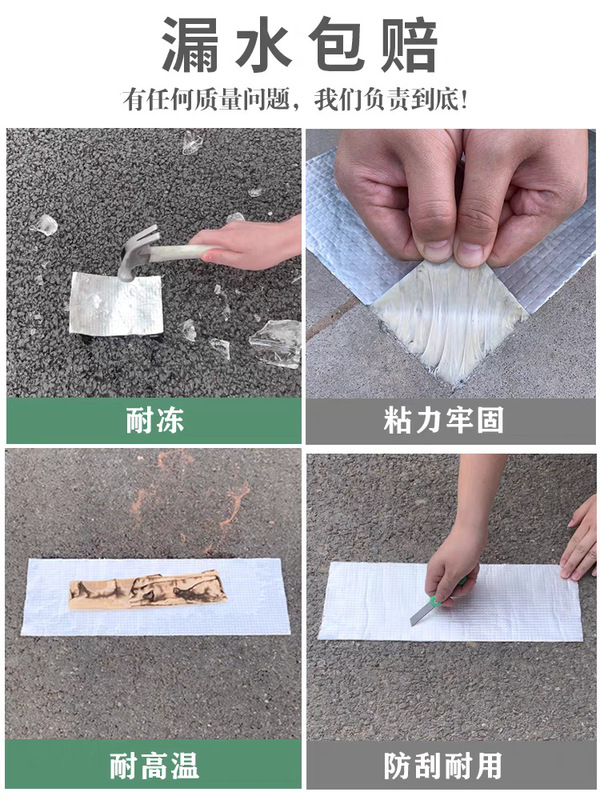 漏水包赔

有任何质量问题，我们负责到底！

耐冻

粘力牢固

耐高温

防刮耐用