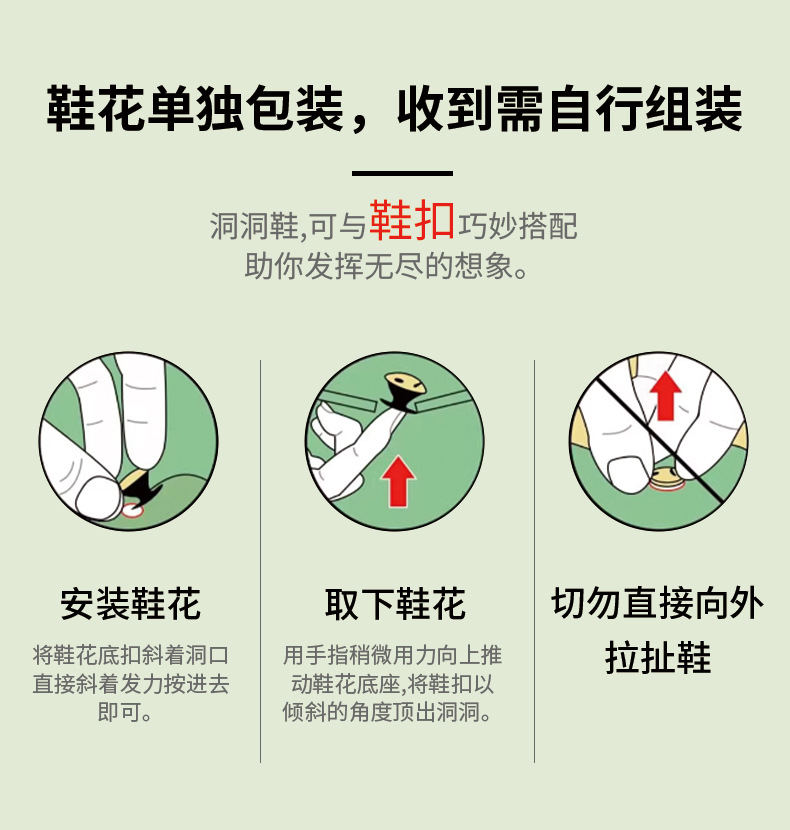 鞋花单独包装，收到需自行组装

洞洞鞋,可与鞋扣巧妙搭配
助你发挥无尽的想象。

安装鞋花

将鞋花底扣斜着洞口直接斜着发力按进去即可。

取下鞋花

用手指稍微用力向上推动鞋花底座,将鞋扣以倾斜的角度顶出洞洞。

切勿直接向外拉扯鞋