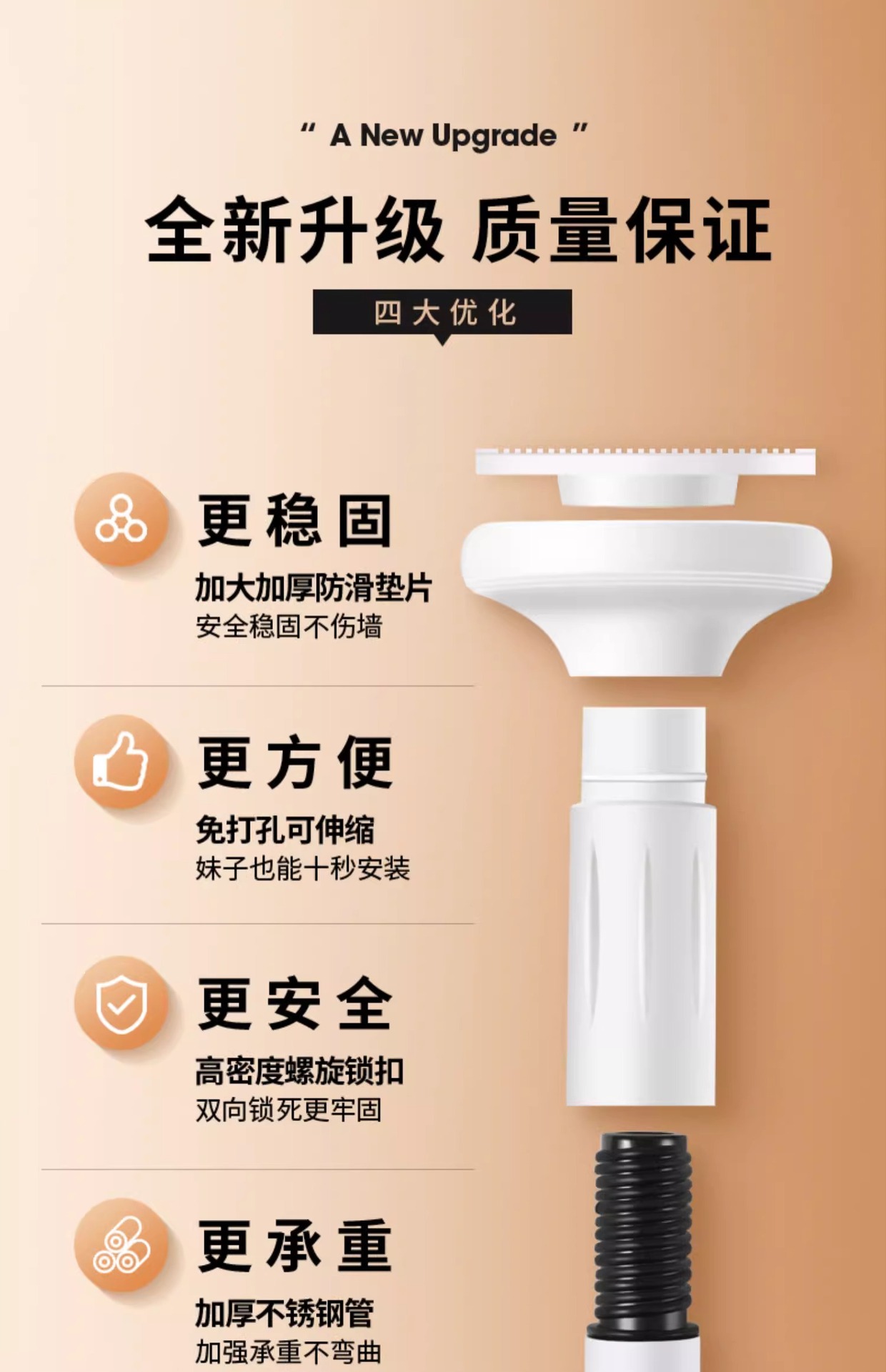 “ A New Upgrade ”

全新升级 质量保证

四大优化

更稳固

加大加厚防滑垫片
安全稳固不伤墙

更方便

免打孔可伸缩
妹子也能十秒安装

更安全

高密度螺旋锁扣
双向锁死更牢固

更承重

加厚不锈钢管
加强承重不弯曲