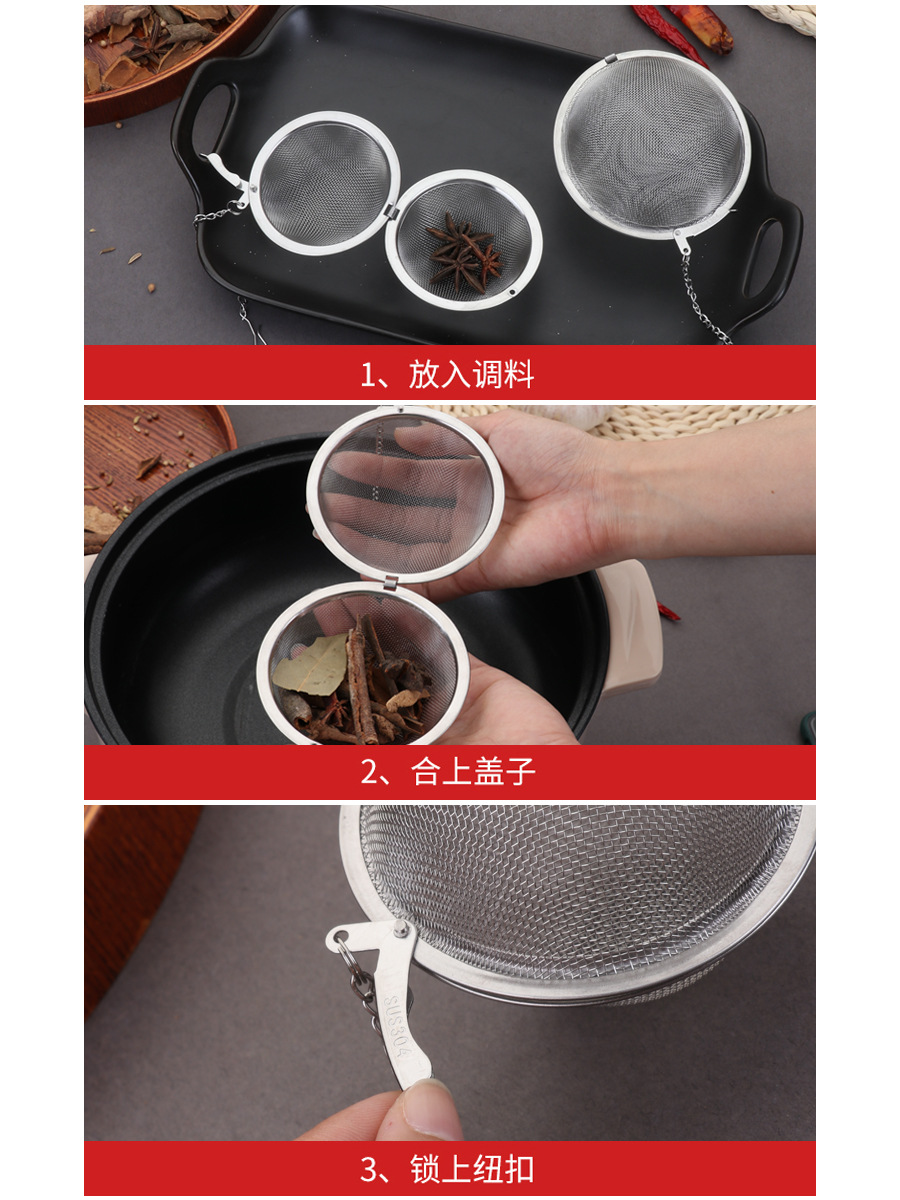 1、放入调料

2、合上盖子

SUS304

3、锁上纽扣