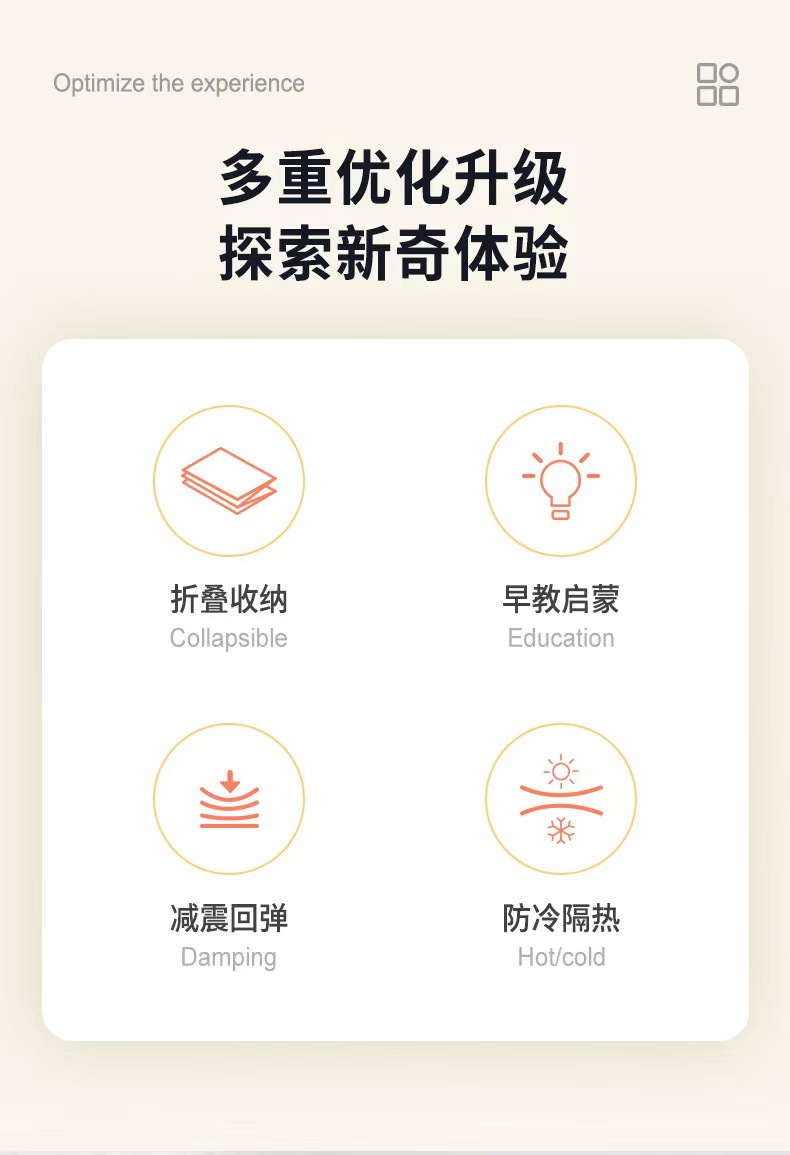 Optimize the experience

多重优化升级
探索新奇体验

折叠收纳
Collapsible

早教启蒙
Education

减震回弹
Damping

防冷隔热
Hot/cold