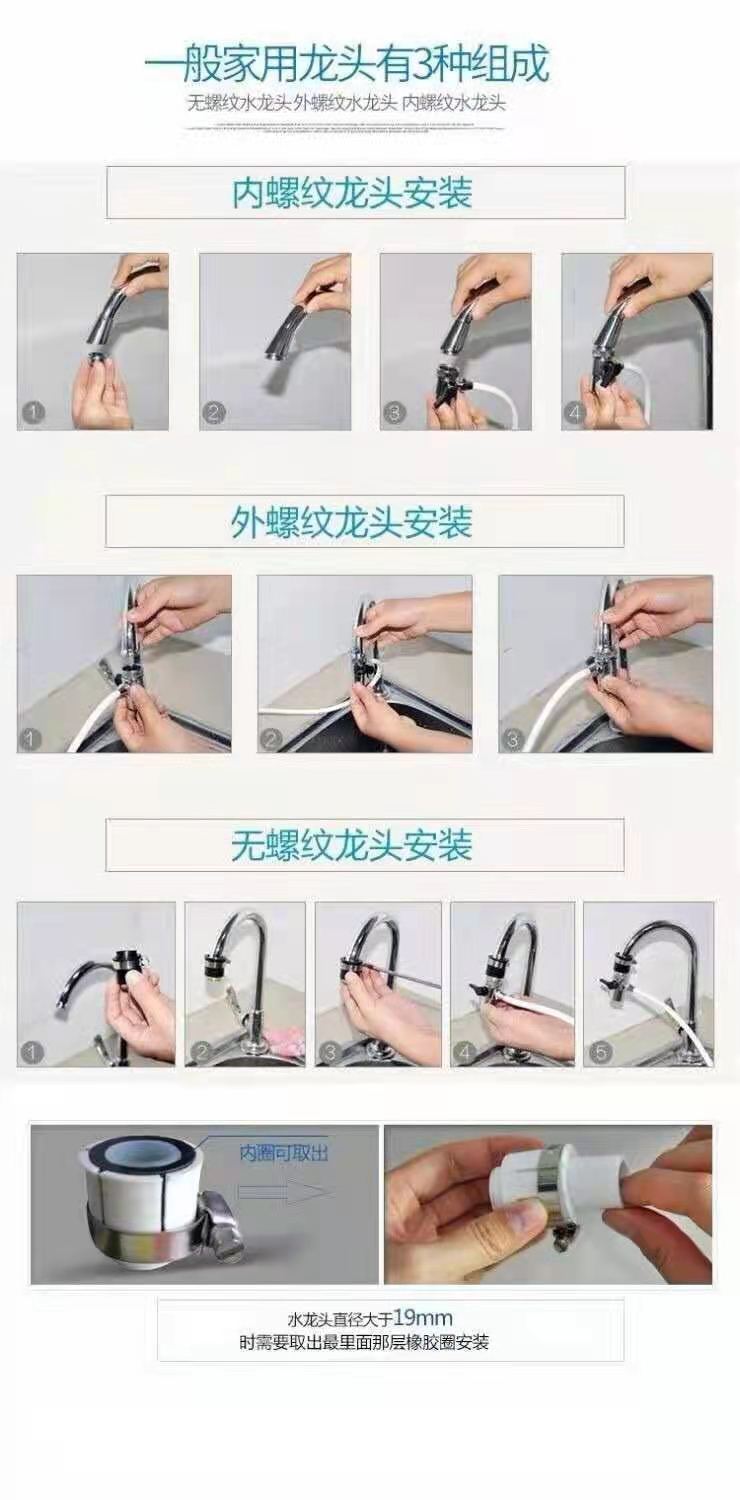 一般家用龙头有3种组成
无螺纹水龙头 外螺纹水龙头 内螺纹水龙头

内螺纹龙头安装

1 2 3 4

外螺纹龙头安装

1 2 3

无螺纹龙头安装

1 2 3 4 5

内圈可取出

水龙头直径大于19mm
时需要取出最里面那层橡胶圈安装