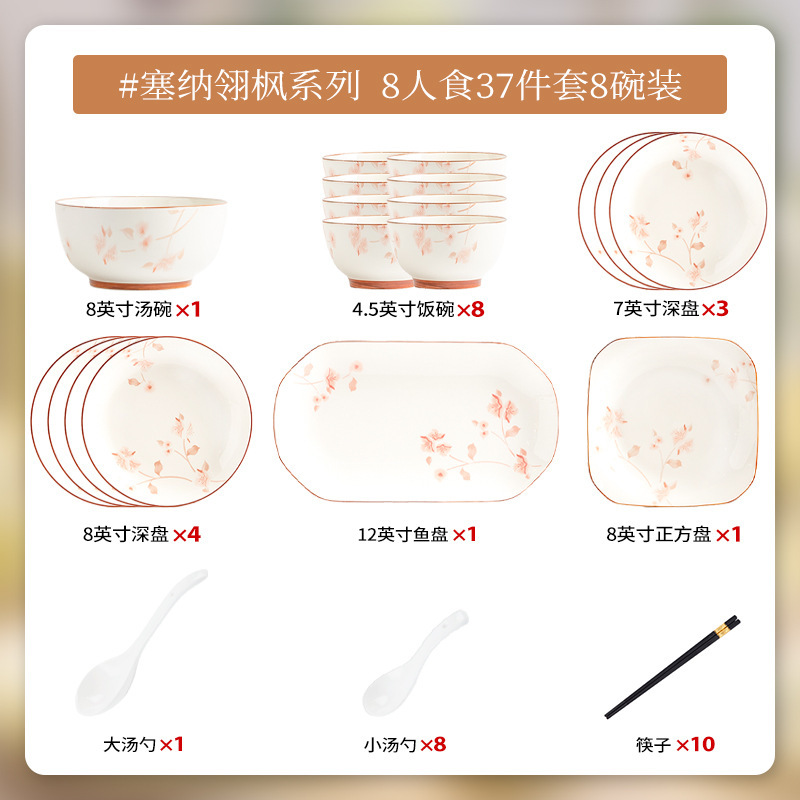 #塞纳翎枫系列 8人食37件套8碗装

8英寸汤碗 ×1

4.5英寸饭碗 ×8

7英寸深盘 ×3

8英寸深盘 ×4

12英寸鱼盘 ×1

8英寸正方盘 ×1

大汤勺 ×1

小汤勺 ×8

筷子 ×10