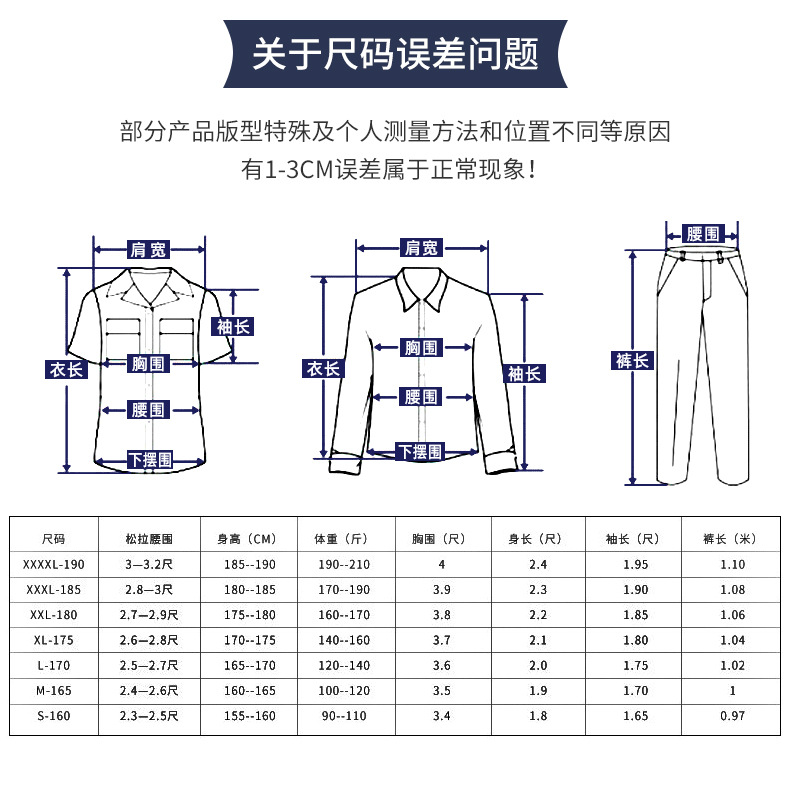 关于尺码误差问题

部分产品版型特殊及个人测量方法和位置不同等原因
有1-3CM误差属于正常现象！

肩宽
袖长
衣长
胸围
腰围
下摆围

肩宽
衣长
胸围
袖长
腰围
下摆围

腰围
裤长

| 尺码 | 松拉腰围 | 身高（CM） | 体重（斤） | 胸围（尺） | 身长（尺） | 袖长（尺） | 裤长（米） |
|---|---|---|---|---|---|---|---|
| XXXXL-190 | 3—3.2尺 | 185--190 | 190--210 | 4 | 2.4 | 1.95 | 1.10 |
| XXXL-185 | 2.8—3尺 | 180--185 | 170--190 | 3.9 | 2.3 | 1.90 | 1.08 |
| XXL-180 | 2.7—2.9尺 | 175--180 | 160--170 | 3.8 | 2.2 | 1.85 | 1.06 |
| XL-175 | 2.6—2.8尺 | 170--175 | 140--160 | 3.7 | 2.1 | 1.80 | 1.04 |
| L-170 | 2.5—2.7尺 | 165--170 | 120--140 | 3.6 | 2.0 | 1.75 | 1.02 |
| M-165 | 2.4—2.6尺 | 160--165 | 100--120 | 3.5 | 1.9 | 1.70 | 1 |
| S-160 | 2.3—2.5尺 | 155--160 | 90--110 | 3.4 | 1.8 | 1.65 | 0.97 |