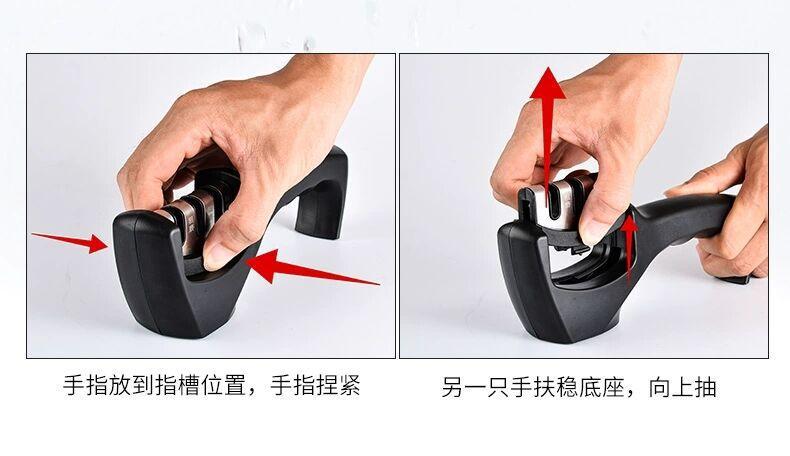 手指放到指槽位置，手指捏紧

另一只手扶稳底座，向上抽