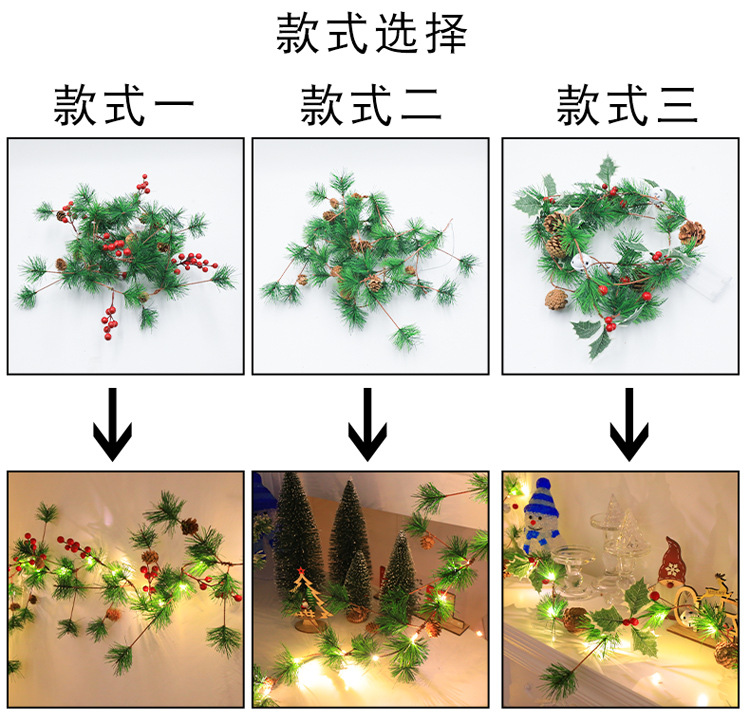 款式选择

款式一

款式二

款式三