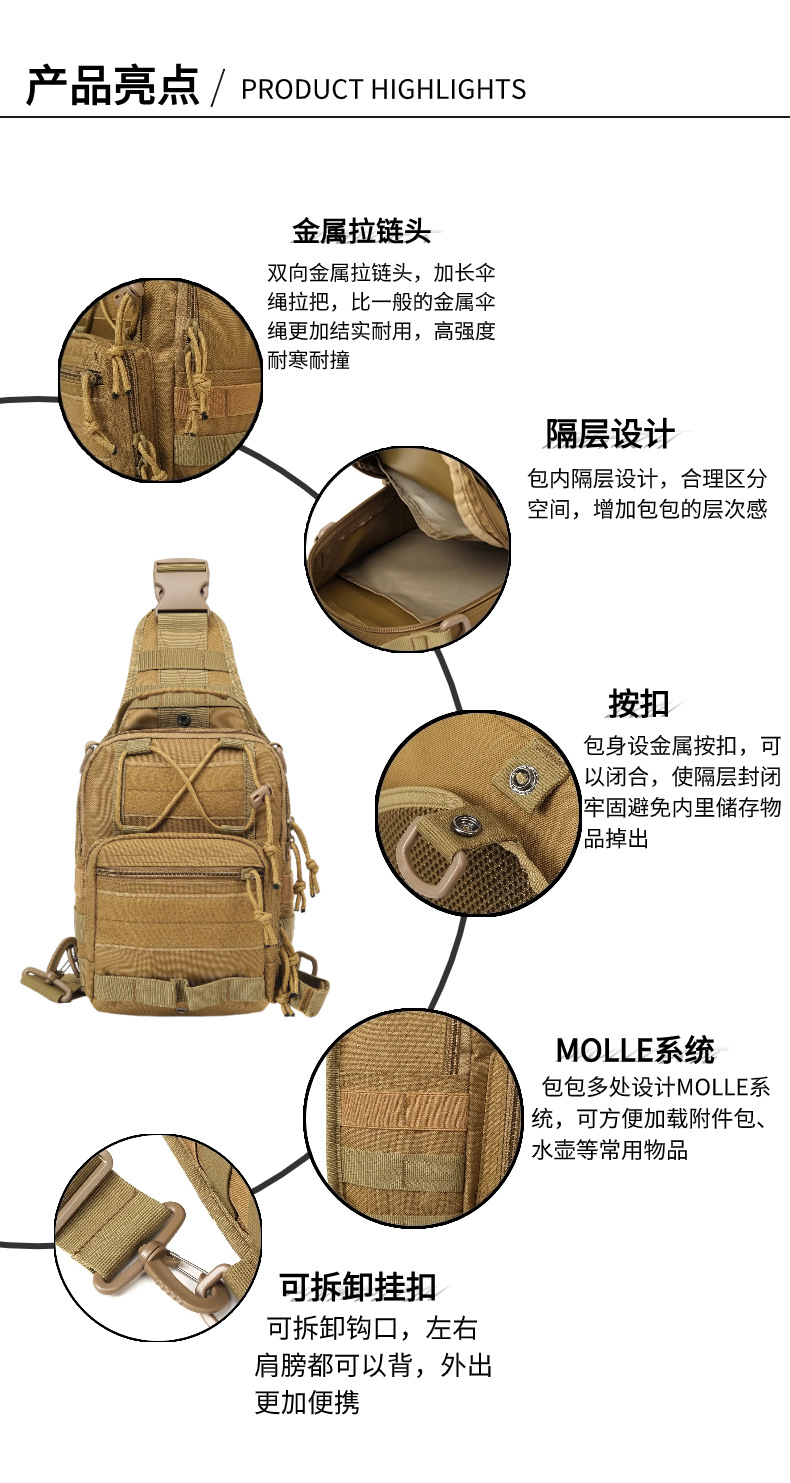 产品亮点 / PRODUCT HIGHLIGHTS

金属拉链头

双向金属拉链头，加长伞绳拉把，比一般的金属伞绳更加结实耐用，高强度耐寒耐撞

隔层设计

包内隔层设计，合理区分空间，增加包包的层次感

按扣

包身设金属按扣，可以闭合，使隔层封闭牢固避免内里储存物品掉出

MOLLE系统

包包多处设计MOLLE系统，可方便加载附件包、水壶等常用物品

可拆卸挂扣

可拆卸钩口，左右肩膀都可以背，外出更加便携