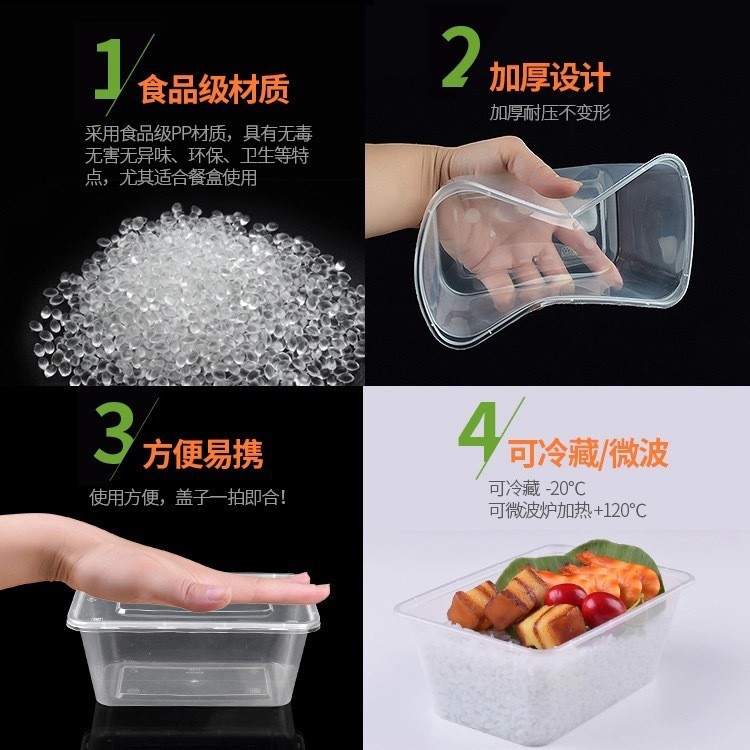 1 食品级材质

采用食品级PP材质，具有无毒无害无异味、环保、卫生等特点，尤其适合餐盒使用

2 加厚设计

加厚耐压不变形

3 方便易携

使用方便，盖子一拍即合!

4 可冷藏/微波

可冷藏 -20°C
可微波炉加热+120°C