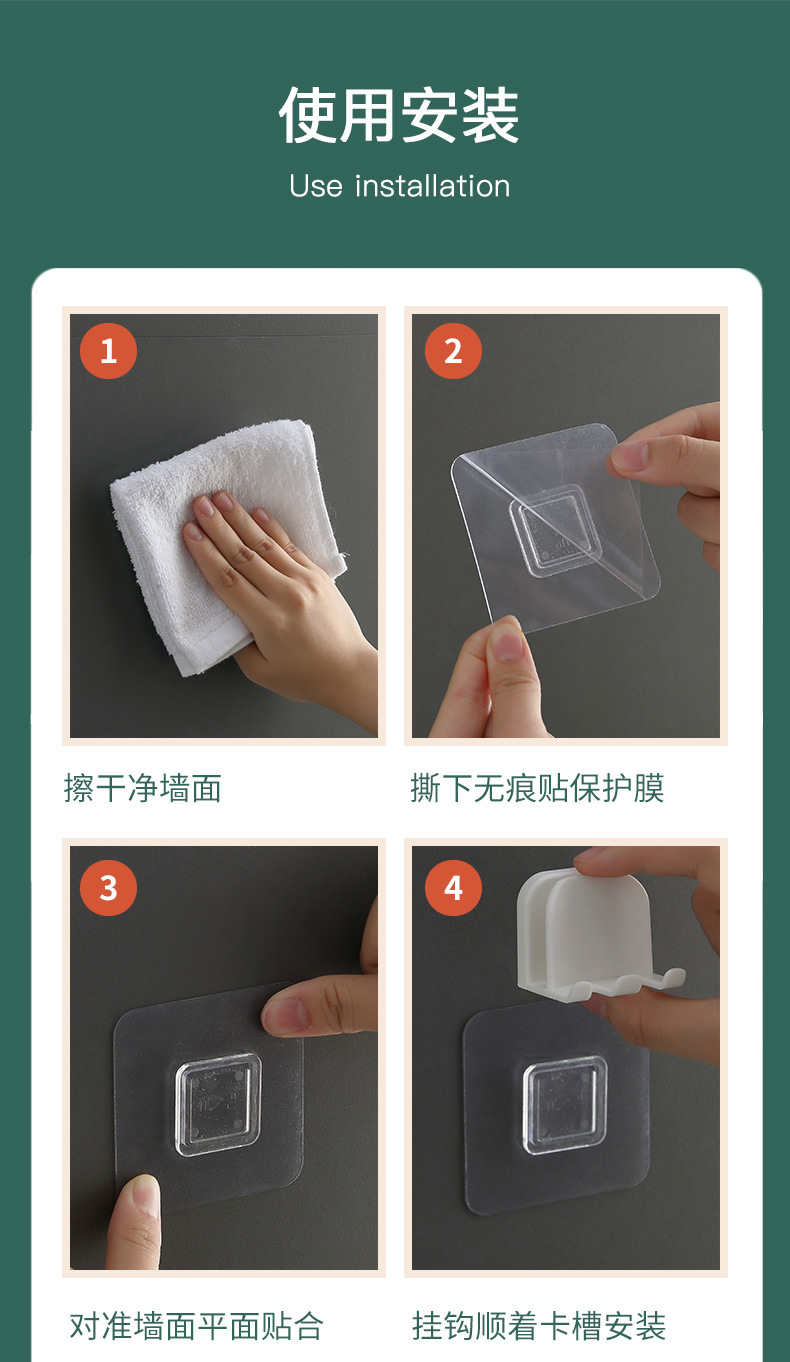 使用安装

Use installation

1

擦干净墙面

2

撕下无痕贴保护膜

3

对准墙面平面贴合

4

挂钩顺着卡槽安装