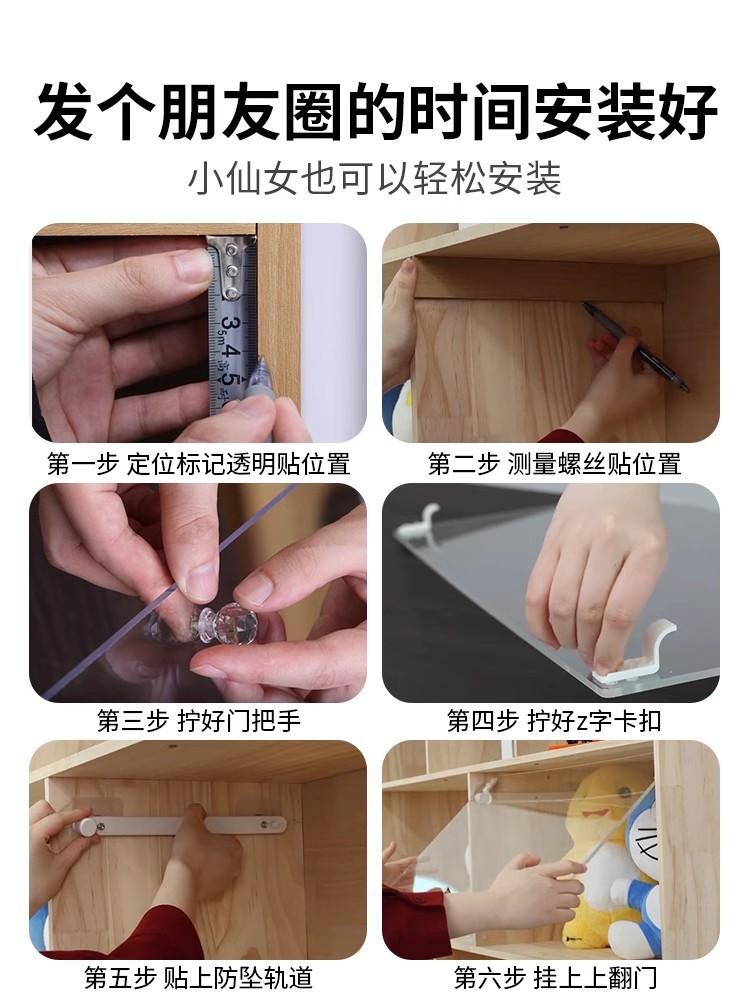 发个朋友圈的时间安装好

小仙女也可以轻松安装

3 4 5

第一步 定位标记透明贴位置

第二步 测量螺丝贴位置

第三步 拧好门把手

第四步 拧好z字卡扣

第五步 贴上防坠轨道

第六步 挂上上翻门