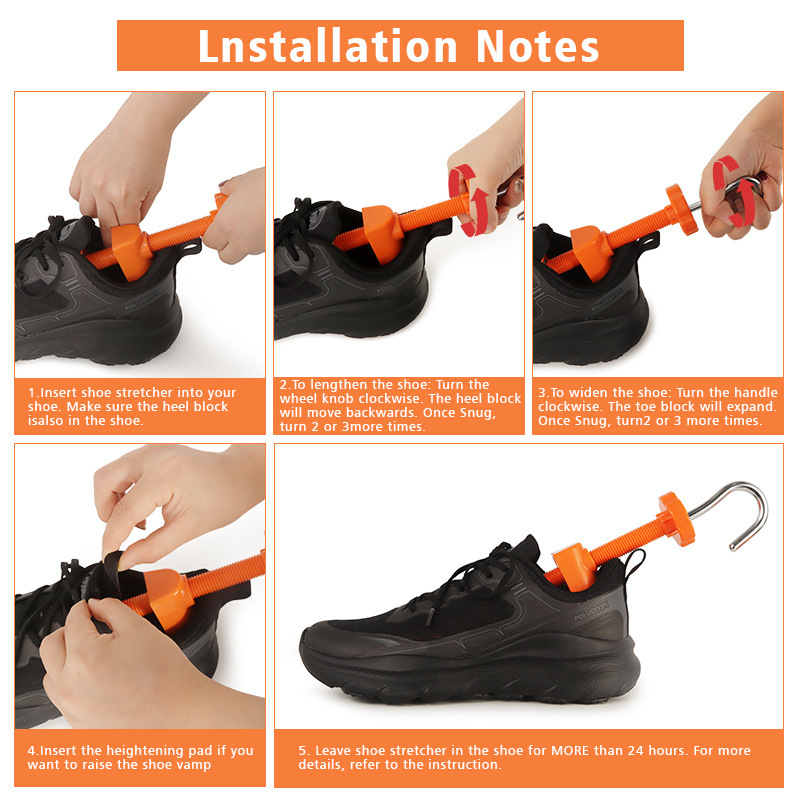 Lnstallation Notes

1.Insert shoe stretcher into your shoe. Make sure the heel block isalso in the shoe.

2.To lengthen the shoe: Turn the wheel knob clockwise. The heel block will move backwards. Once Snug, turn 2 or 3more times.

3.To widen the shoe: Turn the handle clockwise. The toe block will expand. Once Snug, turn2 or 3 more times.

4.Insert the heightening pad if you want to raise the shoe vamp

5. Leave shoe stretcher in the shoe for MORE than 24 hours. For more details, refer to the instruction.