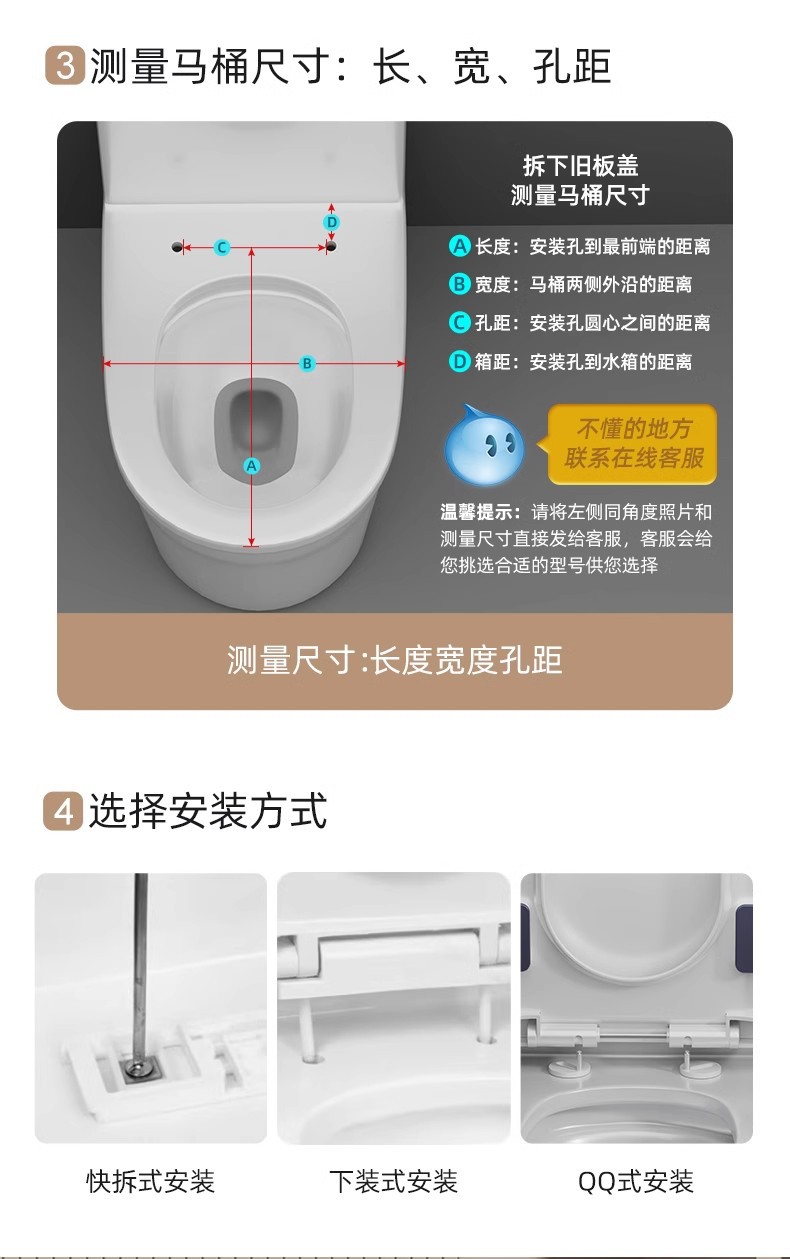 3 测量马桶尺寸：长、宽、孔距

D
C
B
A

拆下旧板盖
测量马桶尺寸

A 长度：安装孔到最前端的距离
B 宽度：马桶两侧外沿的距离
C 孔距：安装孔圆心之间的距离
D 箱距：安装孔到水箱的距离

不懂的地方
联系在线客服

温馨提示：请将左侧同角度照片和测量尺寸直接发给客服，客服会给您挑选合适的型号供您选择

测量尺寸:长度宽度孔距

4 选择安装方式

快拆式安装

下装式安装

QQ式安装