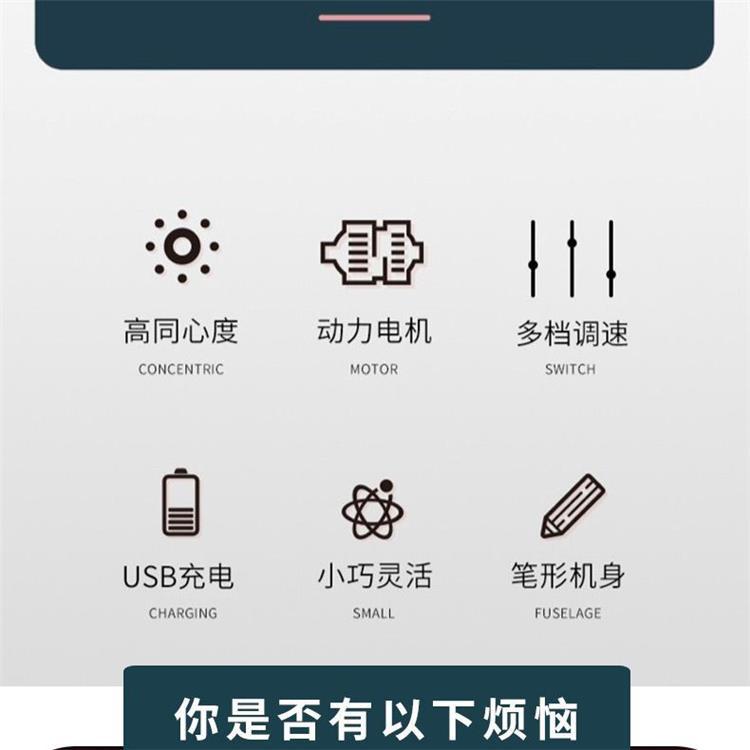 高同心度
CONCENTRIC

动力电机
MOTOR

多档调速
SWITCH

USB充电
CHARGING

小巧灵活
SMALL

笔形机身
FUSELAGE

你是否有以下烦恼