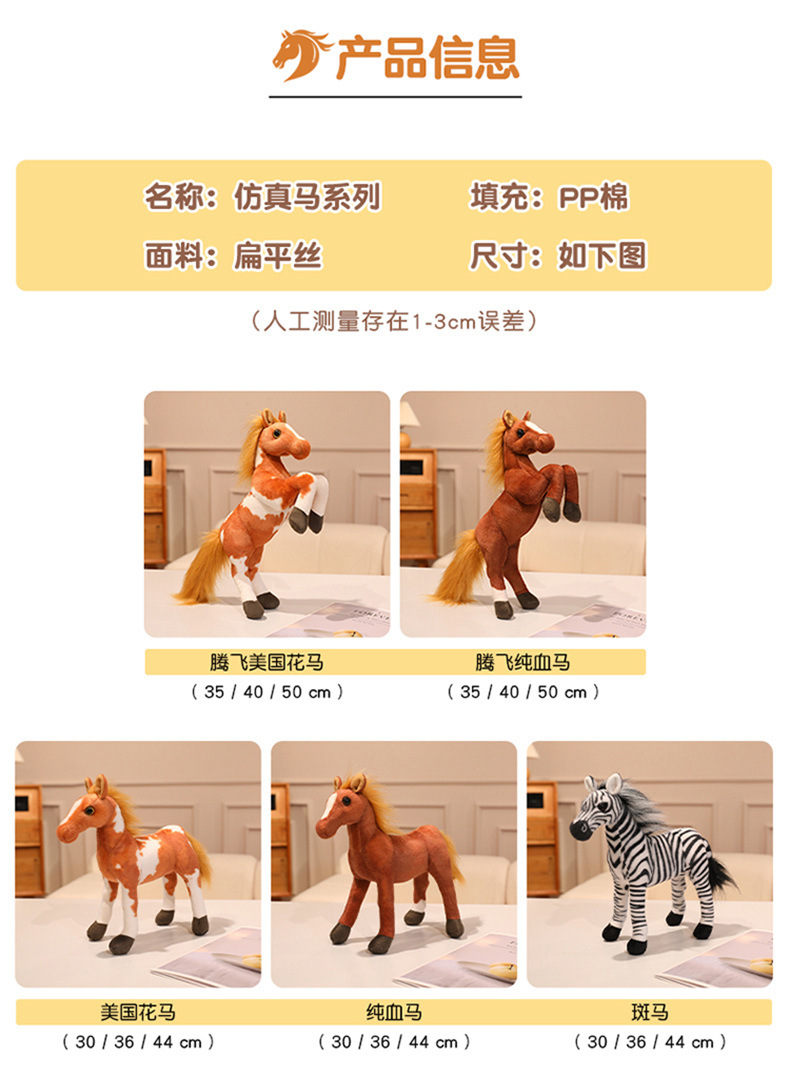 产品信息

名称：仿真马系列　　填充：PP棉

面料：扁平丝　　尺寸：如下图

（人工测量存在1-3cm误差）

腾飞美国花马
（ 35 / 40 / 50 cm ）

腾飞纯血马
（ 35 / 40 / 50 cm ）

美国花马
（ 30 / 36 / 44 cm ）

纯血马
（ 30 / 36 / 44 cm ）

斑马
（ 30 / 36 / 44 cm ）