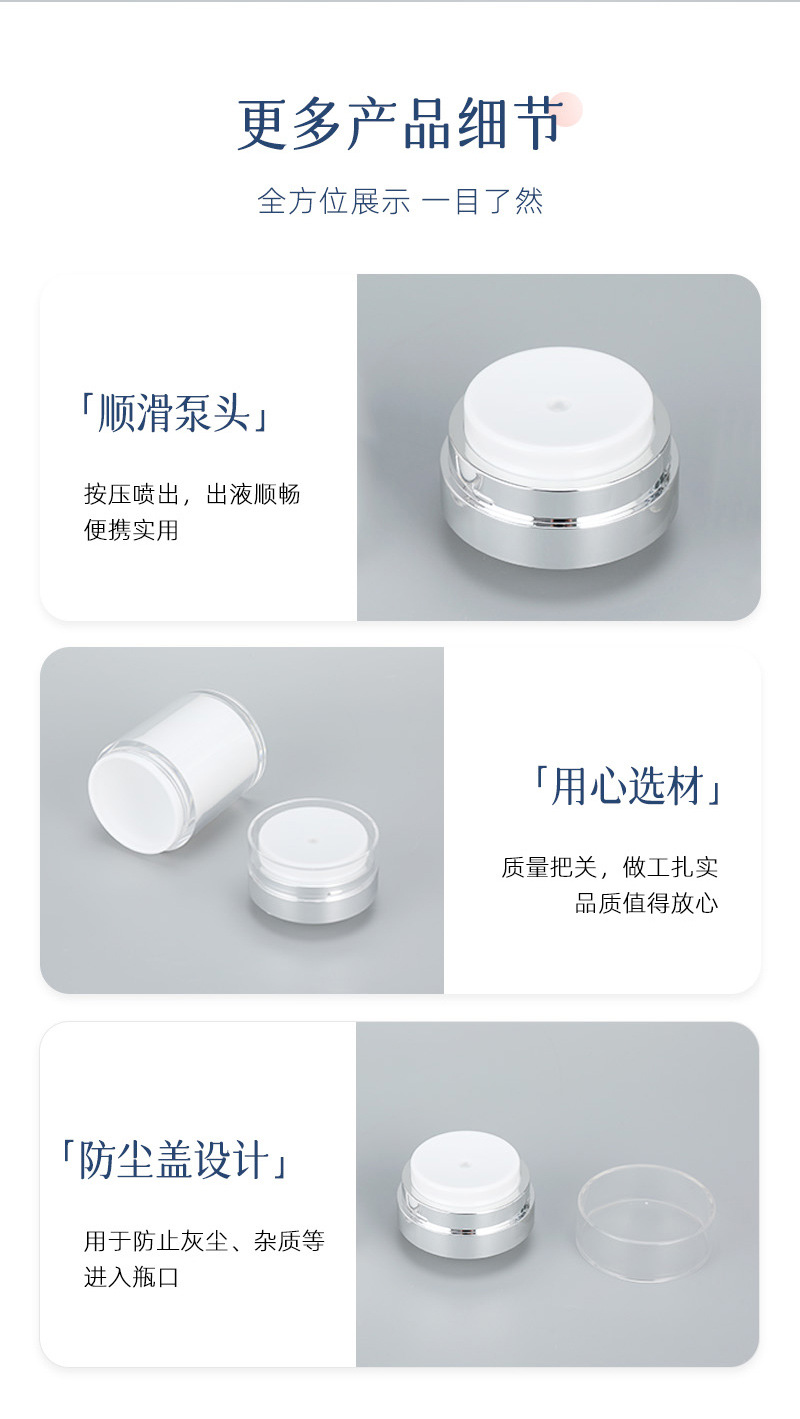 更多产品细节

全方位展示 一目了然

「顺滑泵头」

按压喷出，出液顺畅
便携实用

「用心选材」

质量把关，做工扎实
品质值得放心

「防尘盖设计」

用于防止灰尘、杂质等
进入瓶口