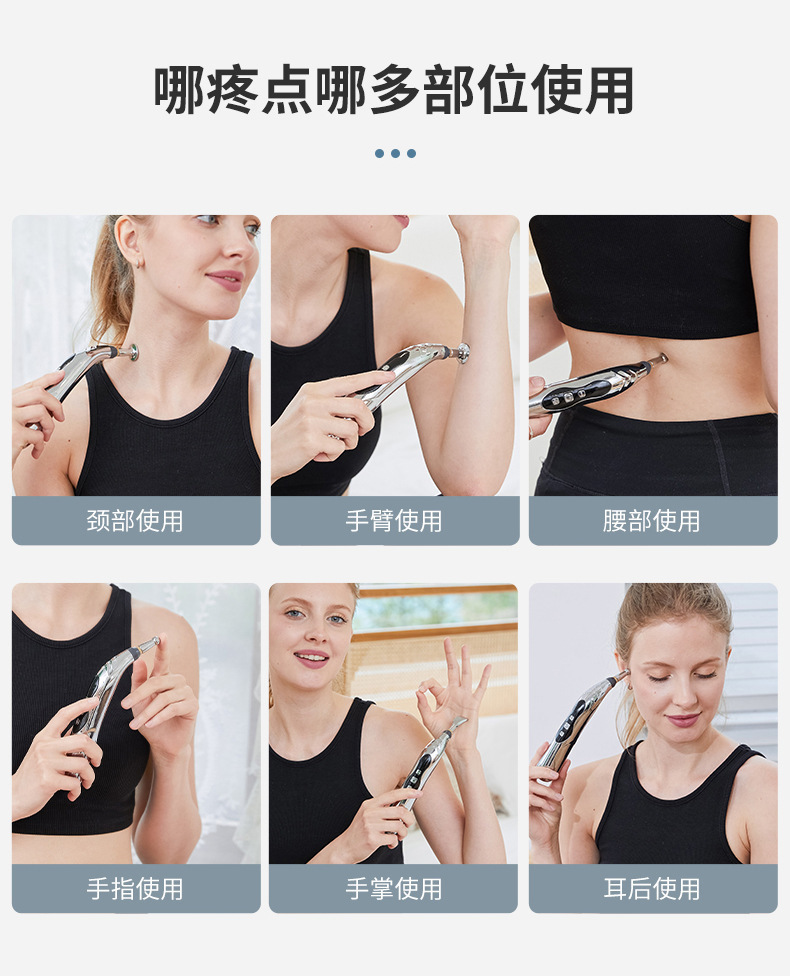 哪疼点哪多部位使用

颈部使用

手臂使用

腰部使用

手指使用

手掌使用

耳后使用