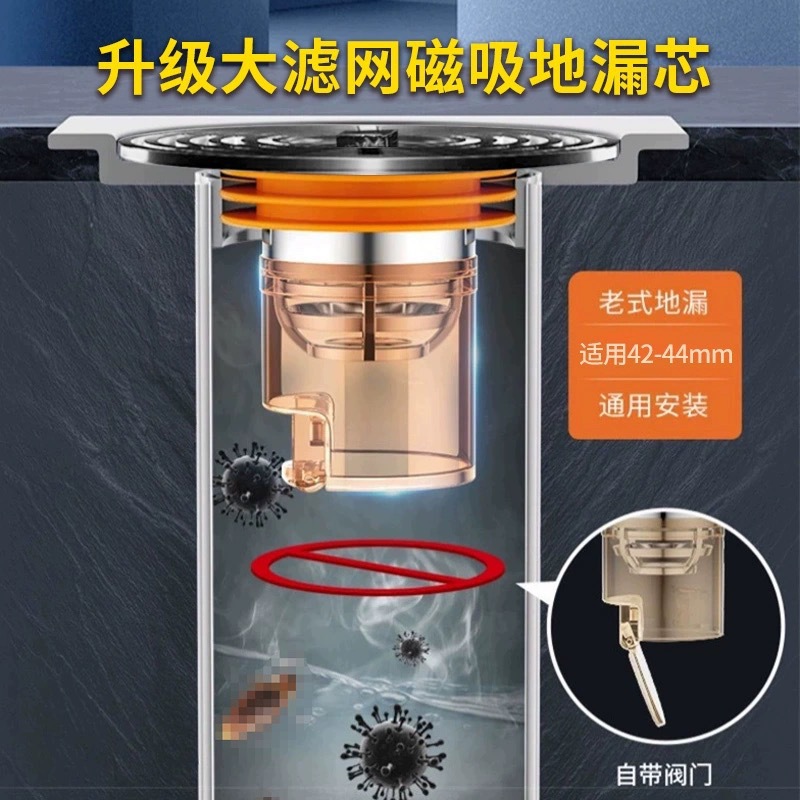 升级大滤网磁吸地漏芯

老式地漏

适用42-44mm

通用安装

自带阀门