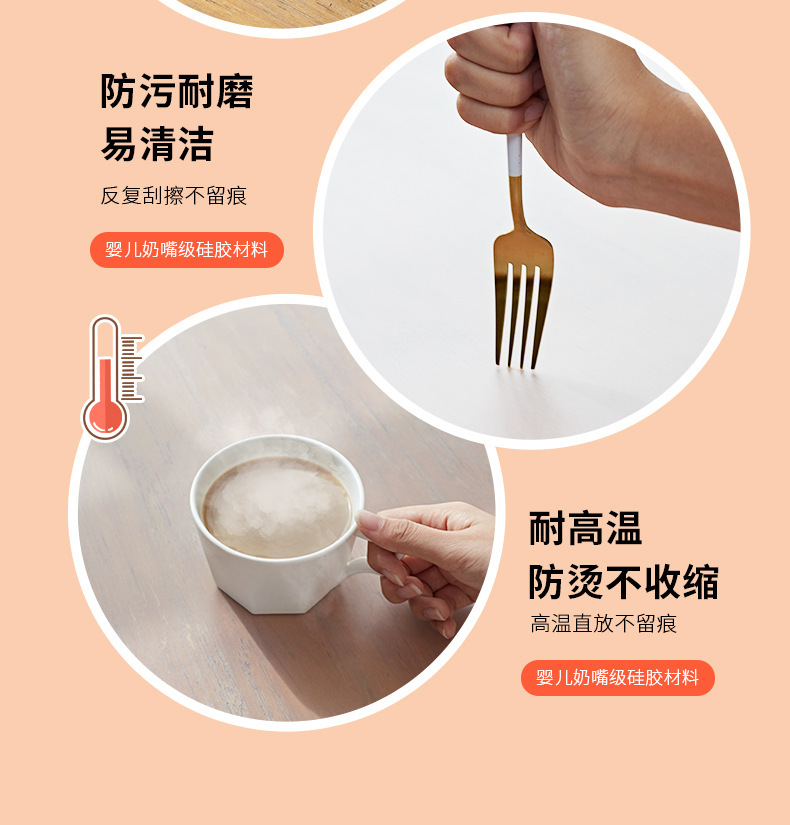 防污耐磨
易清洁

反复刮擦不留痕

婴儿奶嘴级硅胶材料

耐高温
防烫不收缩

高温直放不留痕

婴儿奶嘴级硅胶材料