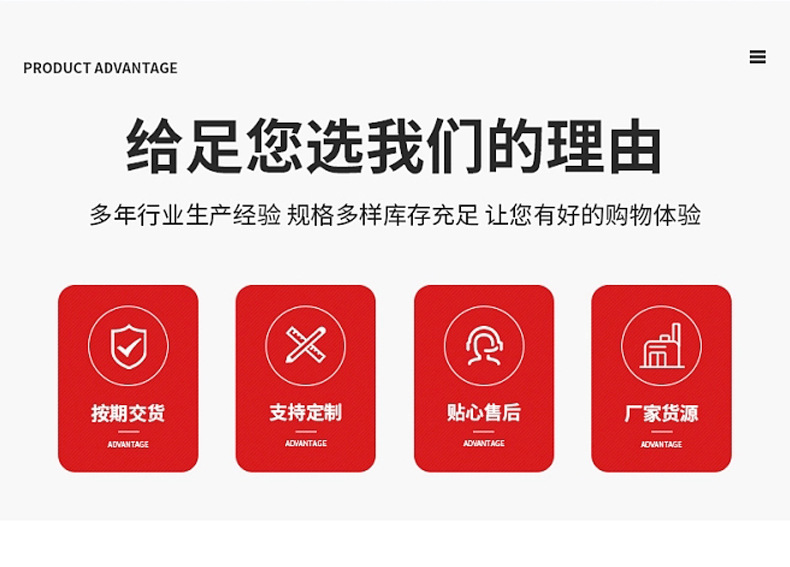 PRODUCT ADVANTAGE

给足您选我们的理由

多年行业生产经验 规格多样库存充足 让您有好的购物体验

按期交货

ADVANTAGE

支持定制

ADVANTAGE

贴心售后

ADVANTAGE

厂家货源

ADVANTAGE