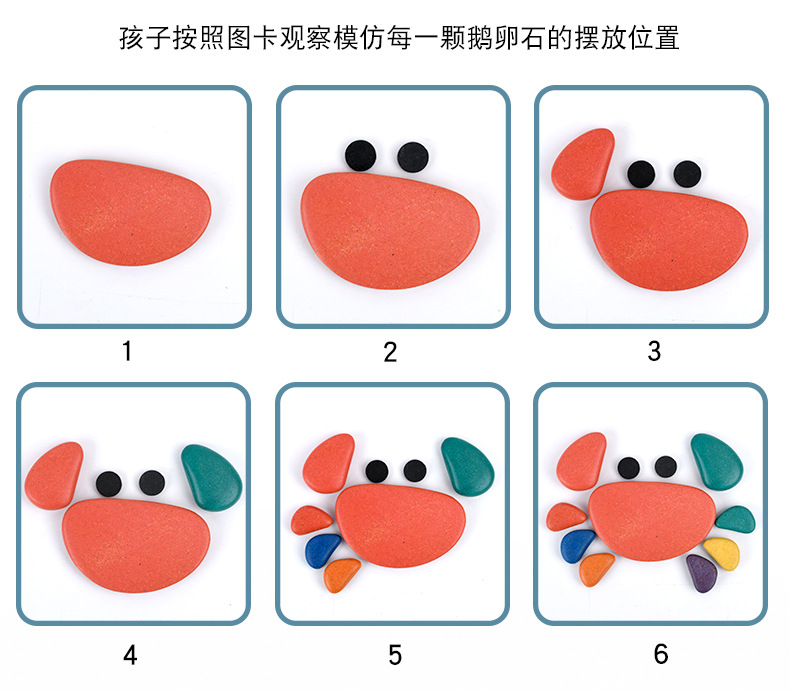 孩子按照图卡观察模仿每一颗鹅卵石的摆放位置

1

2

3

4

5

6