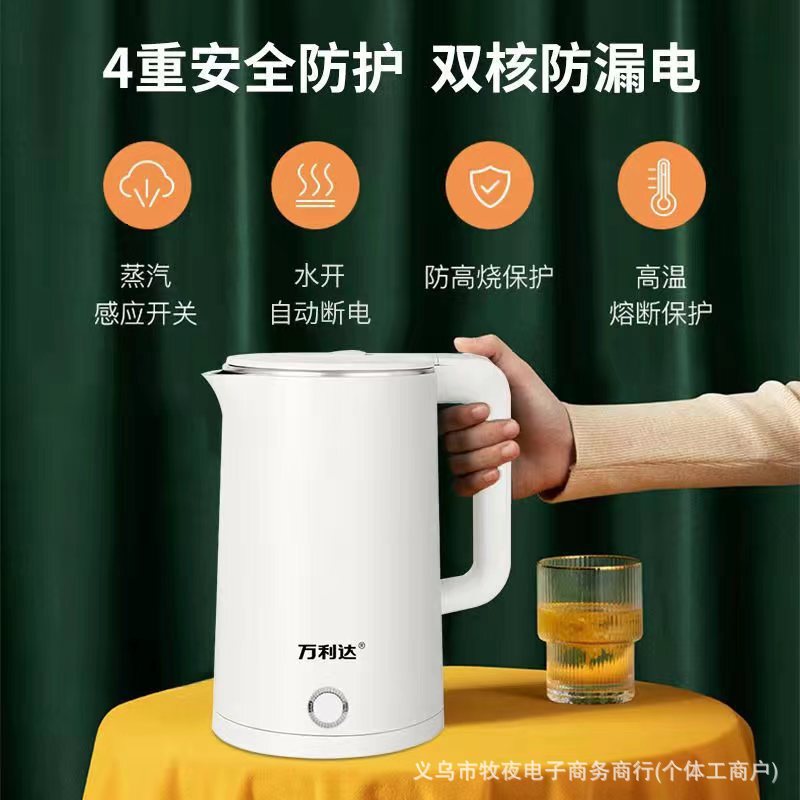 4重安全防护 双核防漏电

蒸汽
感应开关

水开
自动断电

防高烧保护

高温
熔断保护

万利达®

义乌市牧夜电子商务商行(个体工商户)