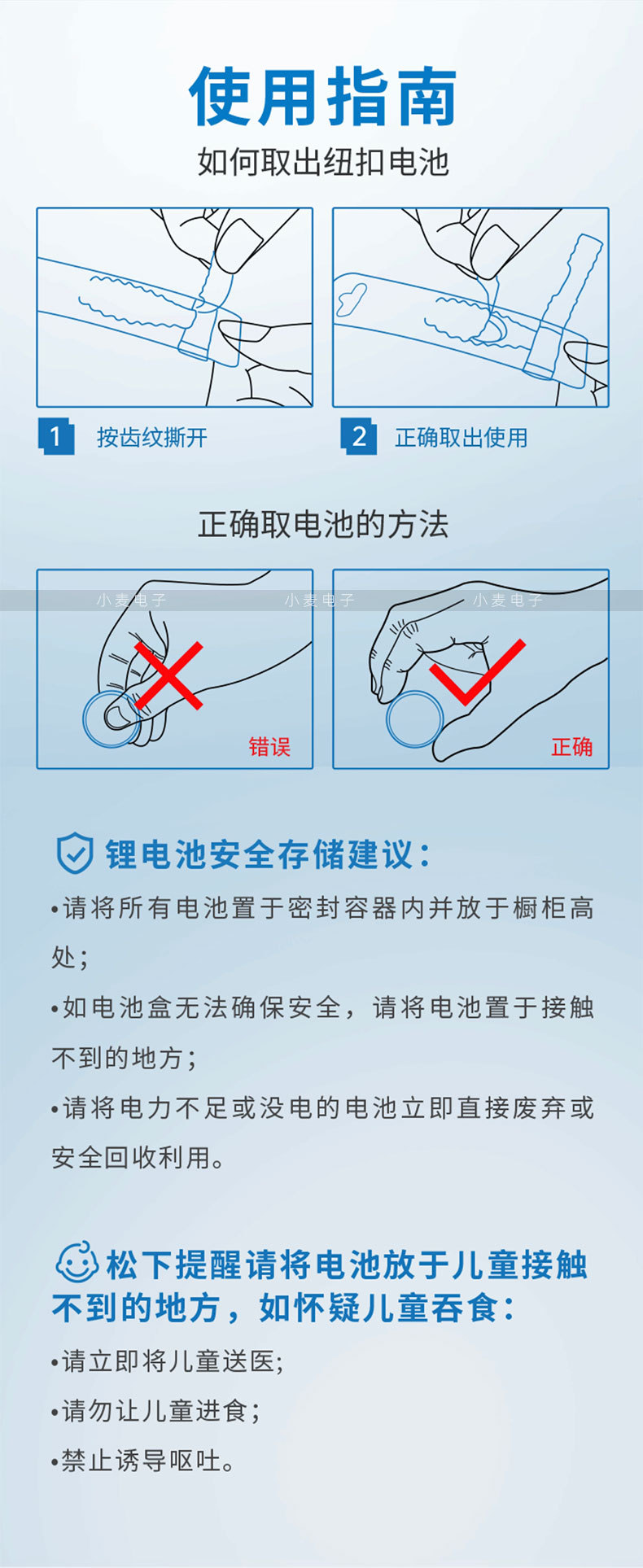 使用指南

如何取出纽扣电池

1 按齿纹撕开

2 正确取出使用

正确取电池的方法

小麦电子 小麦电子 小麦电子

错误

正确

锂电池安全存储建议：

•请将所有电池置于密封容器内并放于橱柜高处；

•如电池盒无法确保安全，请将电池置于接触不到的地方；

•请将电力不足或没电的电池立即直接废弃或安全回收利用。

松下提醒请将电池放于儿童接触不到的地方，如怀疑儿童吞食：

•请立即将儿童送医；

•请勿让儿童进食；

•禁止诱导呕吐。