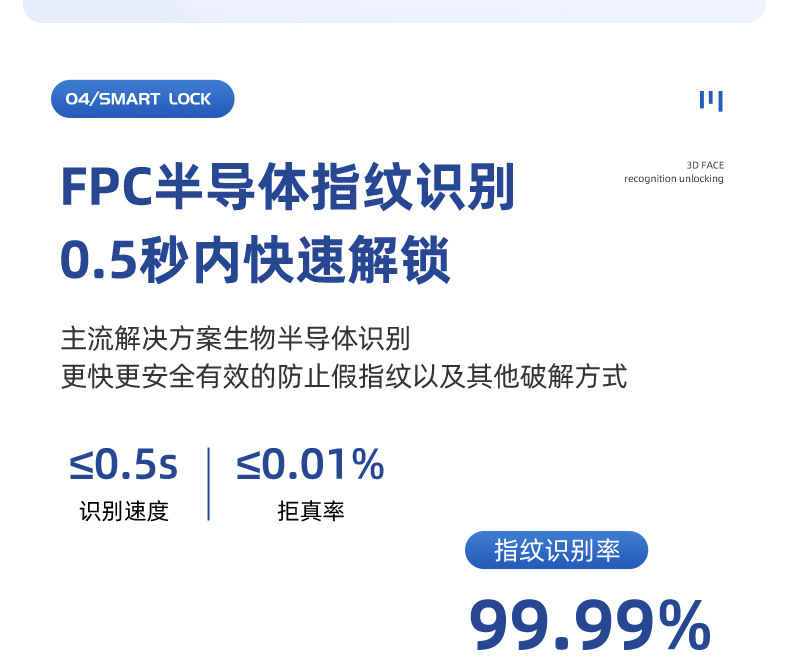 04/SMART LOCK

3D FACE
recognition unlocking

FPC半导体指纹识别
0.5秒内快速解锁

主流解决方案生物半导体识别
更快更安全有效的防止假指纹以及其他破解方式

≤0.5s
识别速度

≤0.01%
拒真率

指纹识别率

99.99%