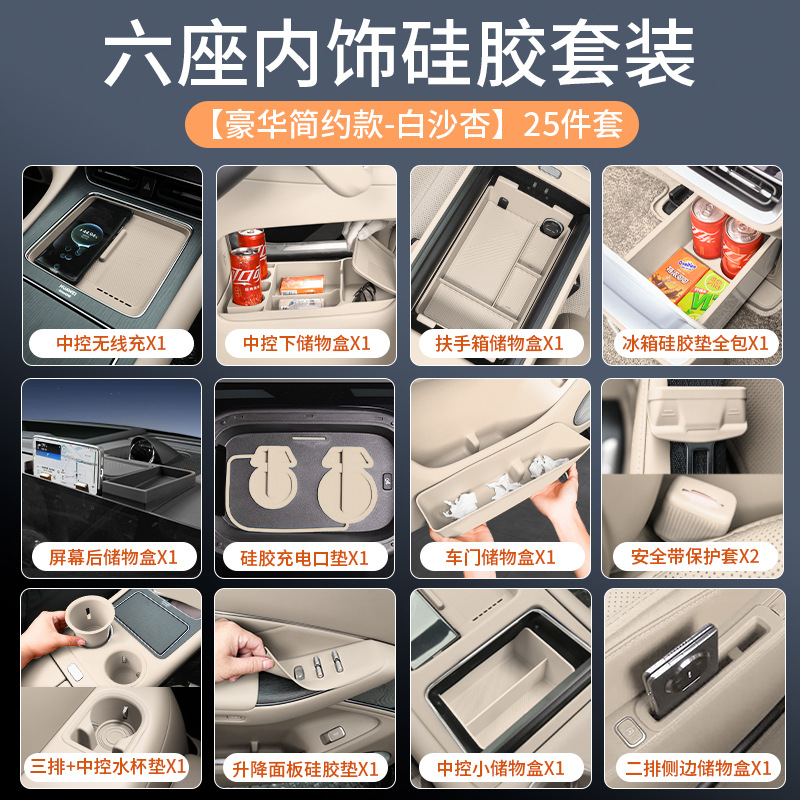 六座内饰硅胶套装

【豪华简约款-白沙杏】25件套

中控无线充X1

中控下储物盒X1

扶手箱储物盒X1

冰箱硅胶垫全包X1

屏幕后储物盒X1

硅胶充电口垫X1

车门储物盒X1

安全带保护套X2

三排+中控水杯垫X1

升降面板硅胶垫X1

中控小储物盒X1

二排侧边储物盒X1