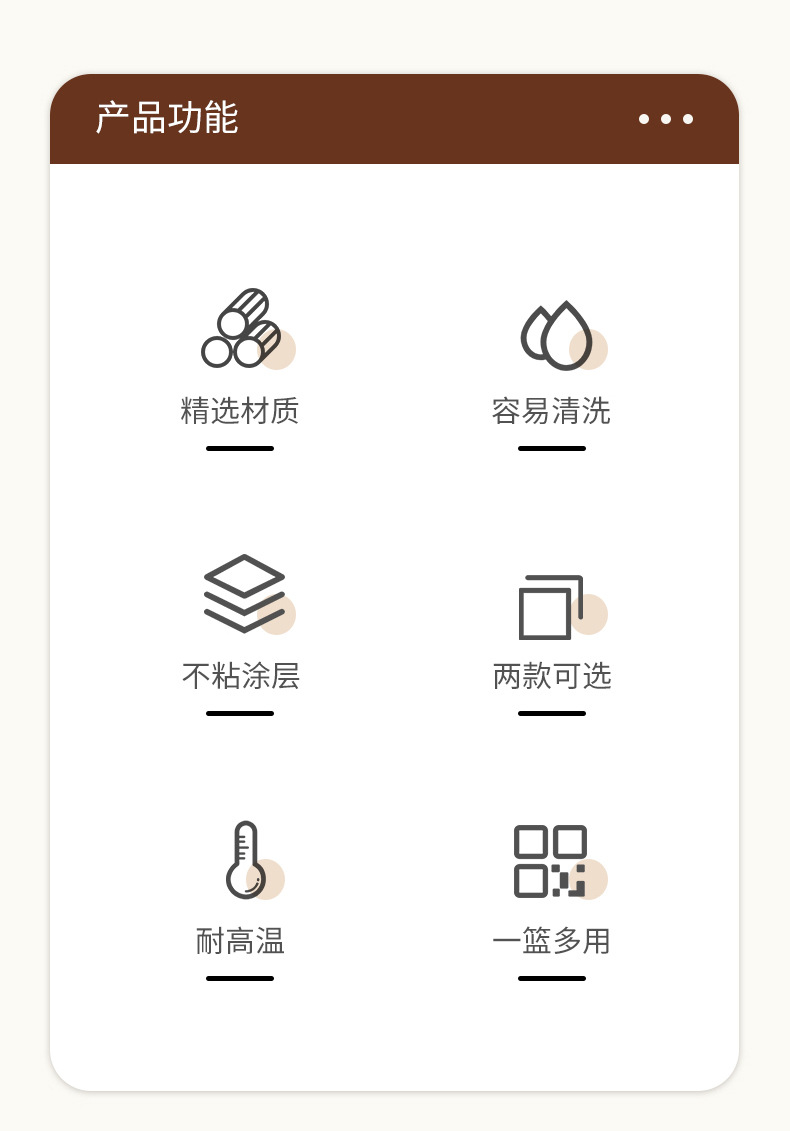 产品功能

精选材质

容易清洗

不粘涂层

两款可选

耐高温

一篮多用