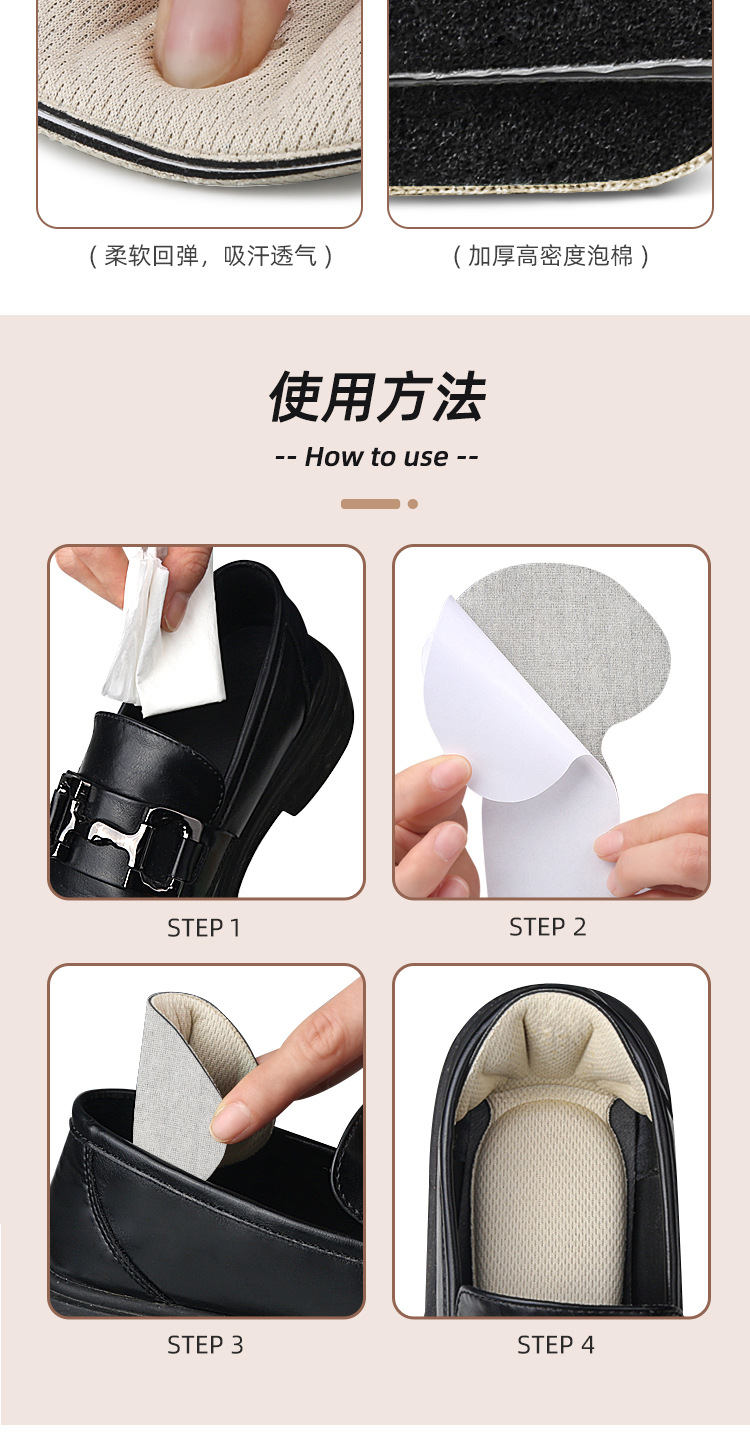 （柔软回弹，吸汗透气）

（加厚高密度泡棉）

使用方法

-- How to use --

STEP 1

STEP 2

STEP 3

STEP 4