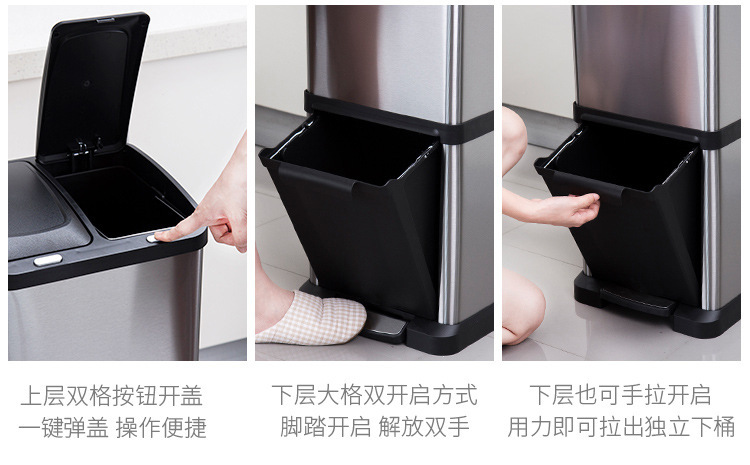 上层双格按钮开盖
一键弹盖 操作便捷

下层大格双开启方式
脚踏开启 解放双手

下层也可手拉开启
用力即可拉出独立下桶