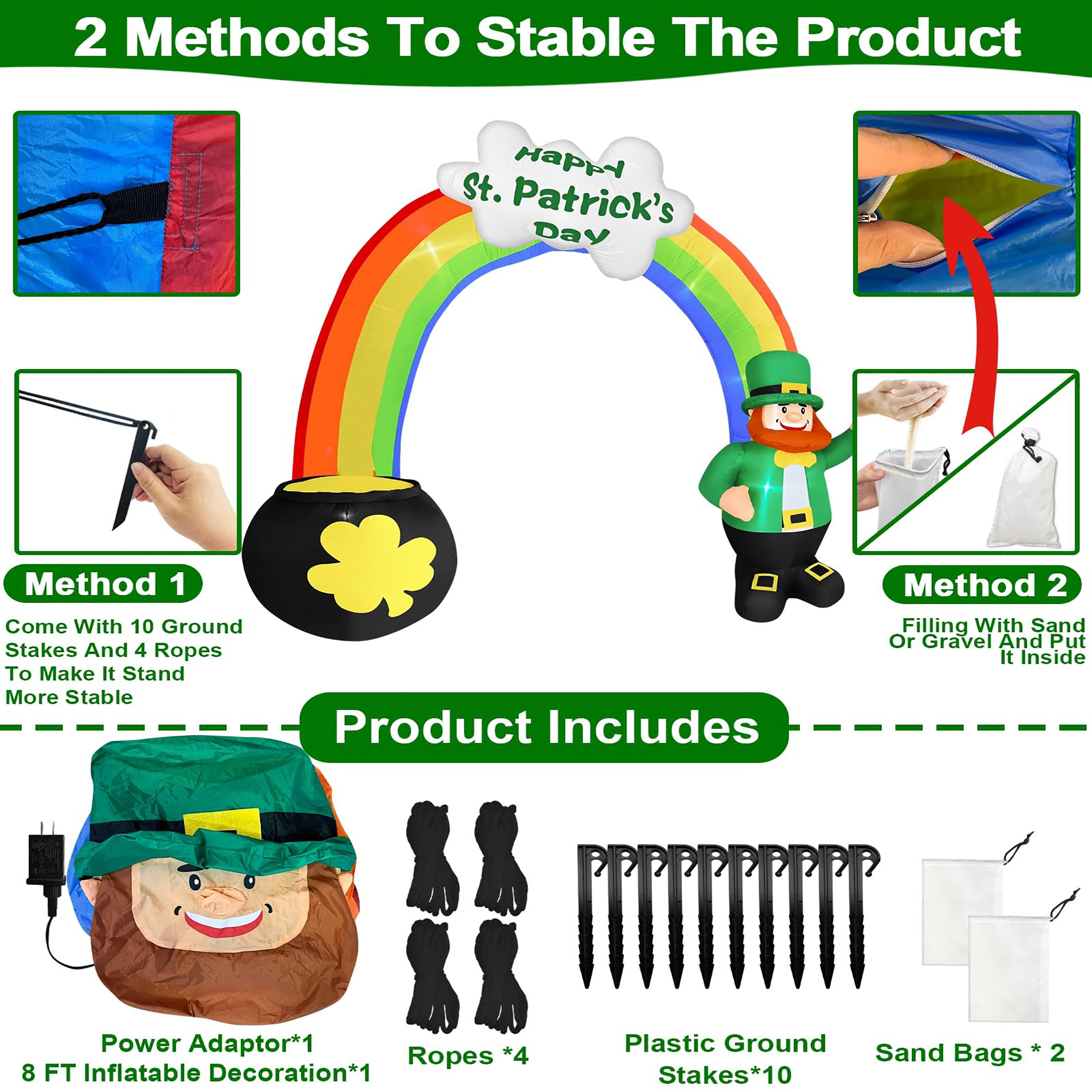 2 Methods To Stable The Product

Happy St. Patrick's Day

Method 1

Come With 10 Ground Stakes And 4 Ropes To Make It Stand More Stable

Method 2

Filling With Sand Or Gravel And Put It Inside

Product Includes

Power Adaptor*1
8 FT Inflatable Decoration*1

Ropes *4

Plastic Ground Stakes*10

Sand Bags * 2