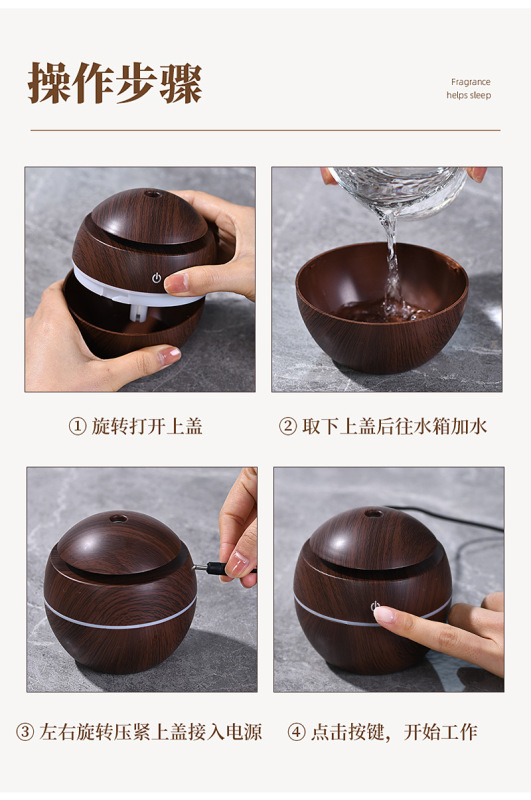 操作步骤

Fragrance helps sleep

① 旋转打开上盖

② 取下上盖后往水箱加水

③ 左右旋转压紧上盖接入电源

④ 点击按键，开始工作