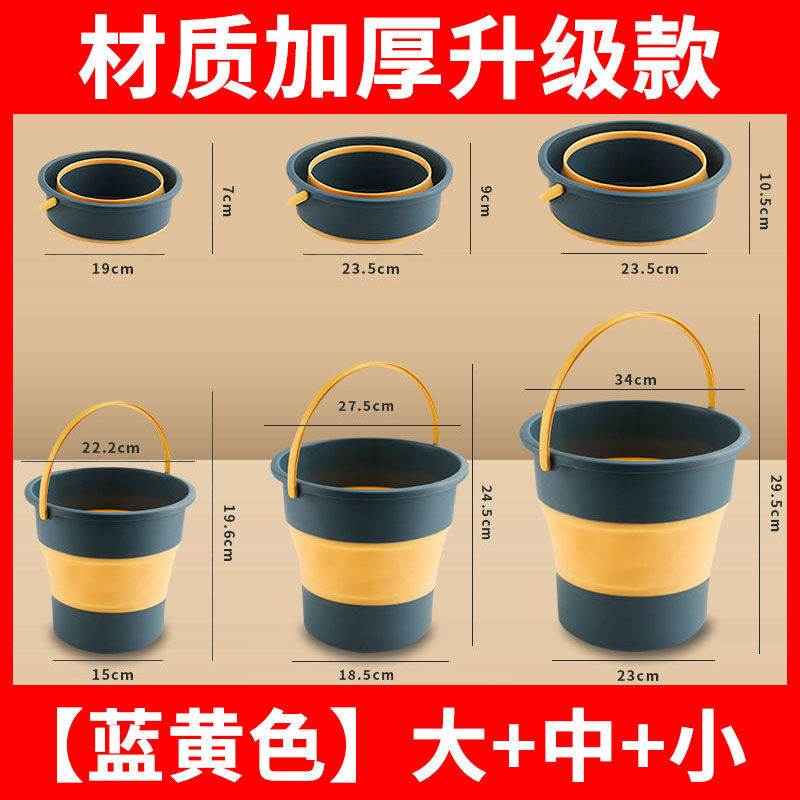 材质加厚升级款

7cm
19cm
9cm
23.5cm
10.5cm
23.5cm

22.2cm
19.6cm
15cm
27.5cm
24.5cm
18.5cm
34cm
29.5cm
23cm

【蓝黄色】大+中+小