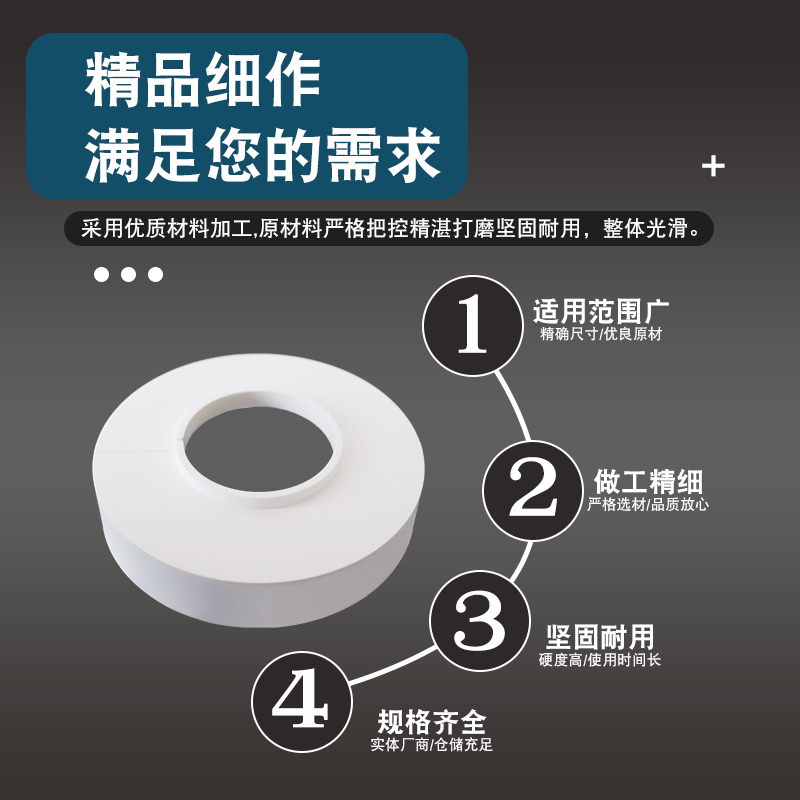 精品细作
满足您的需求

+

采用优质材料加工,原材料严格把控精湛打磨坚固耐用，整体光滑。

1
适用范围广
精确尺寸/优良原材

2
做工精细
严格选材/品质放心

3
坚固耐用
硬度高/使用时间长

4
规格齐全
实体厂商/仓储充足